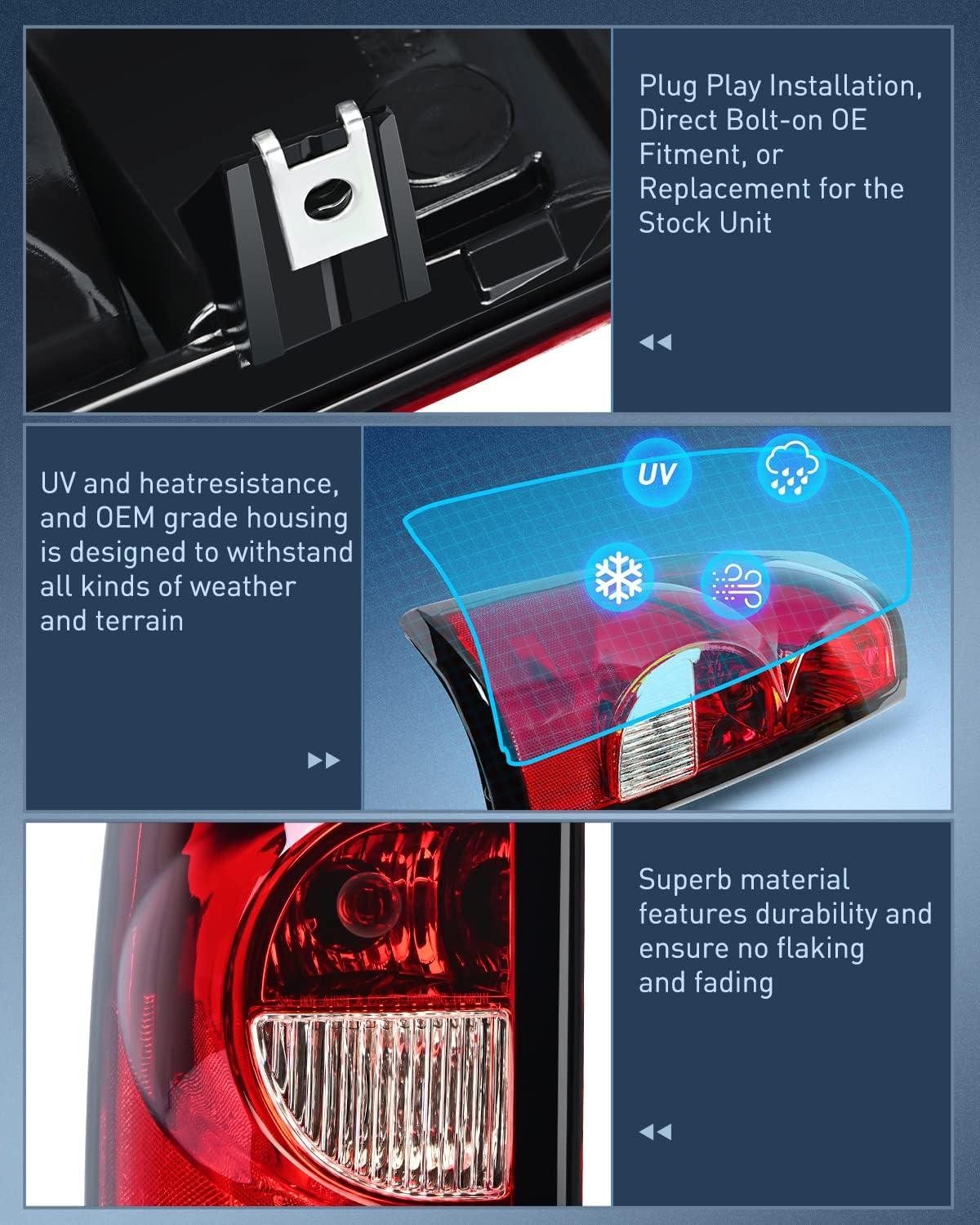 Plug Play Installation, Direct Bolt-on OE Fitment, or Replacement for the Stock Unit

UV and heatresistance, and OEM grade housing is designed to withstand all kinds of weather and terrain

UV

Superb material features durability and ensure no flaking and fading