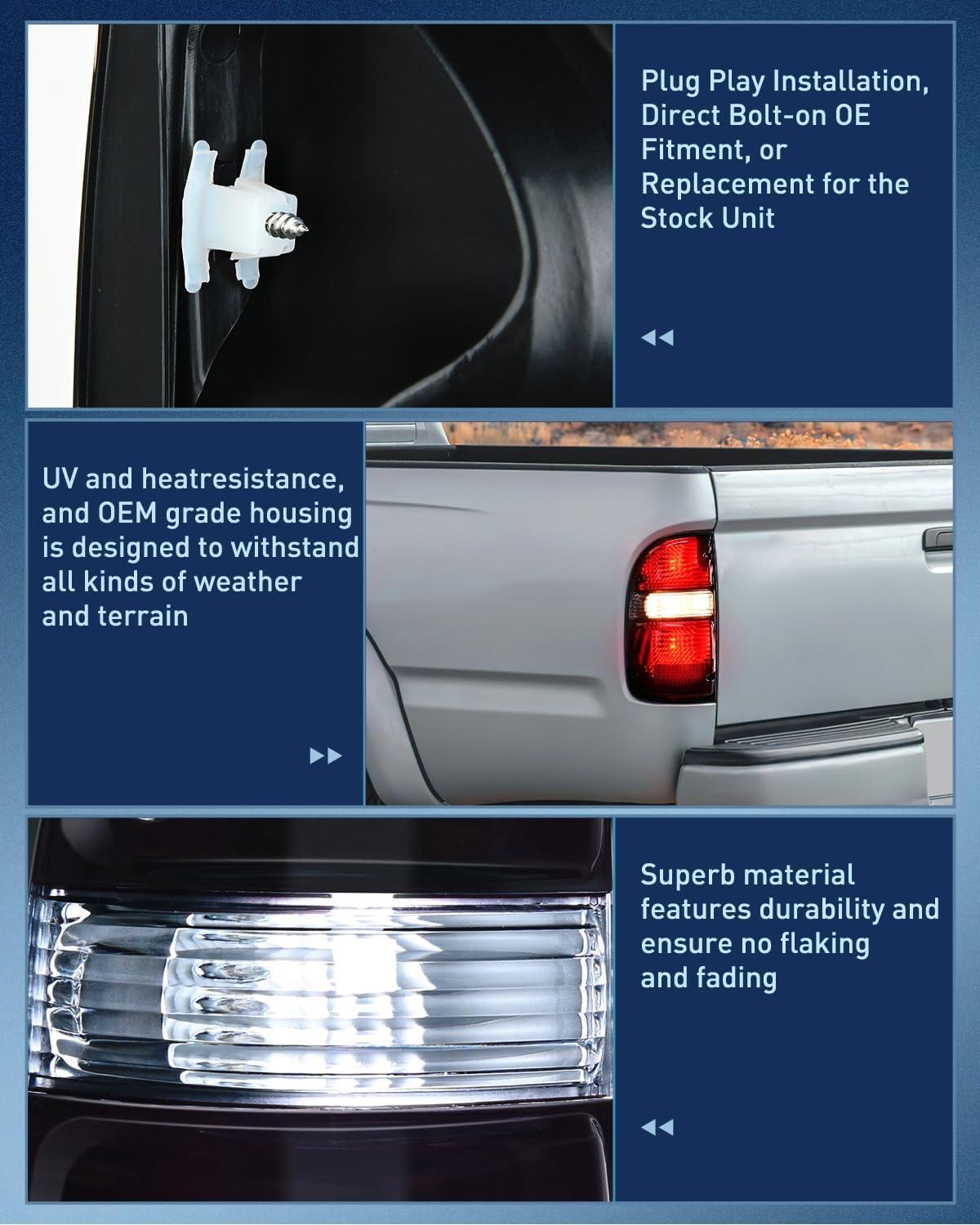 Plug Play Installation, Direct Bolt-on OE Fitment, or Replacement for the Stock Unit

UV and heatresistance, and OEM grade housing is designed to withstand all kinds of weather and terrain

Superb material features durability and ensure no flaking and fading