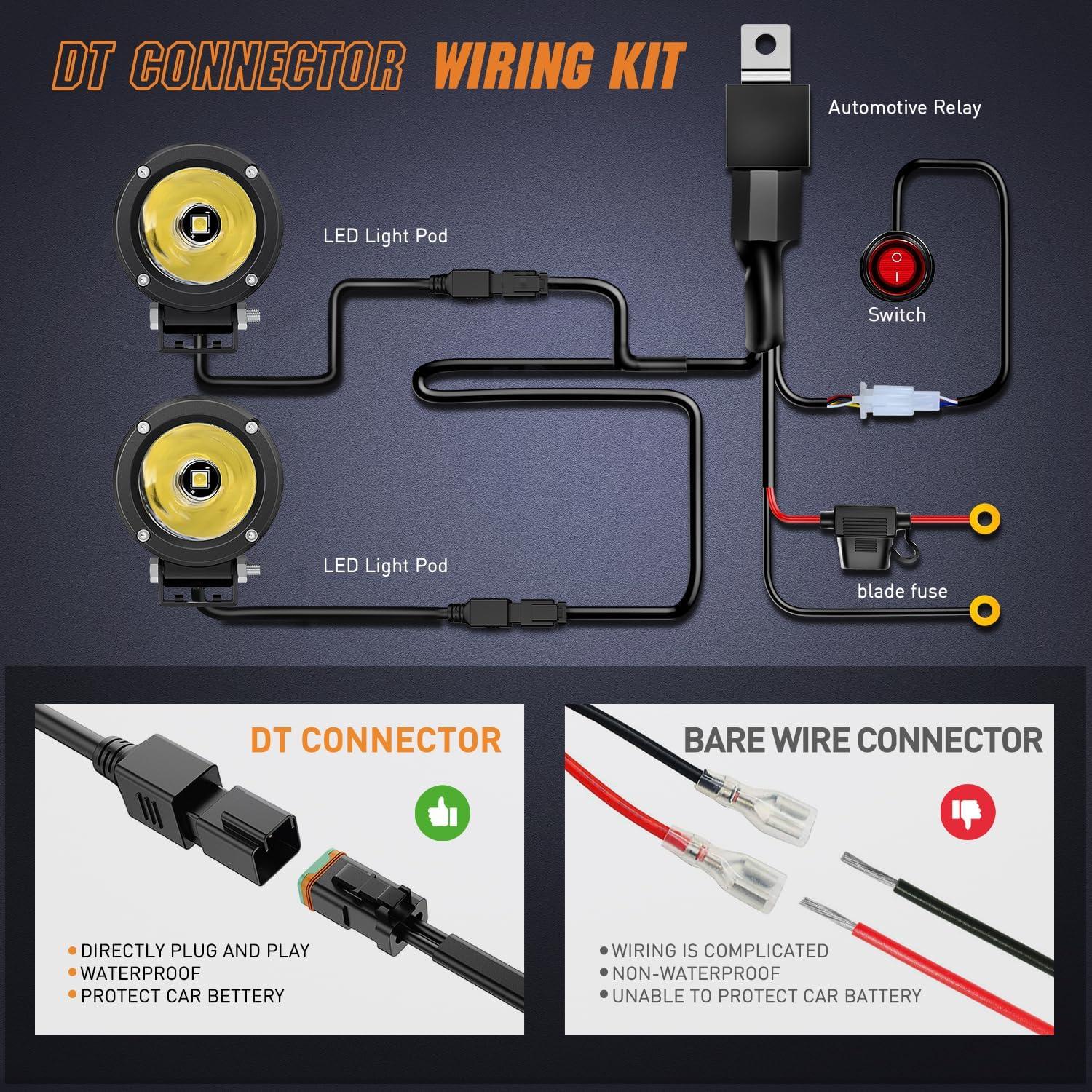 DT CONNECTOR WIRING KIT

Automotive Relay

LED Light Pod

Switch

LED Light Pod

blade fuse

DT CONNECTOR

• DIRECTLY PLUG AND PLAY
• WATERPROOF
• PROTECT CAR BETTERY

BARE WIRE CONNECTOR

• WIRING IS COMPLICATED
• NON-WATERPROOF
• UNABLE TO PROTECT CAR BATTERY