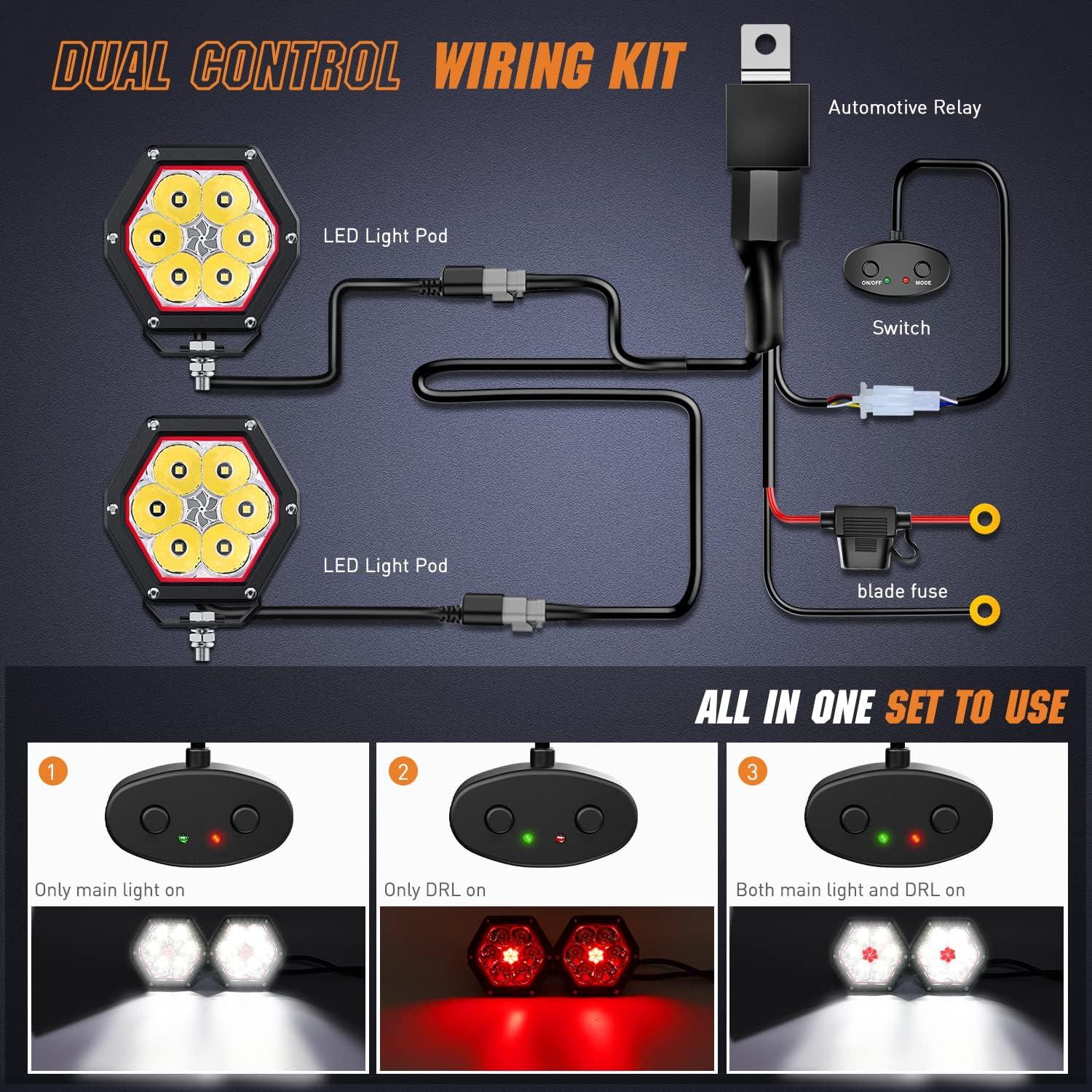 DUAL CONTROL WIRING KIT

Automotive Relay

LED Light Pod

ON/OFF MODE

Switch

LED Light Pod

blade fuse

ALL IN ONE SET TO USE

1

Only main light on

2

Only DRL on

3

Both main light and DRL on