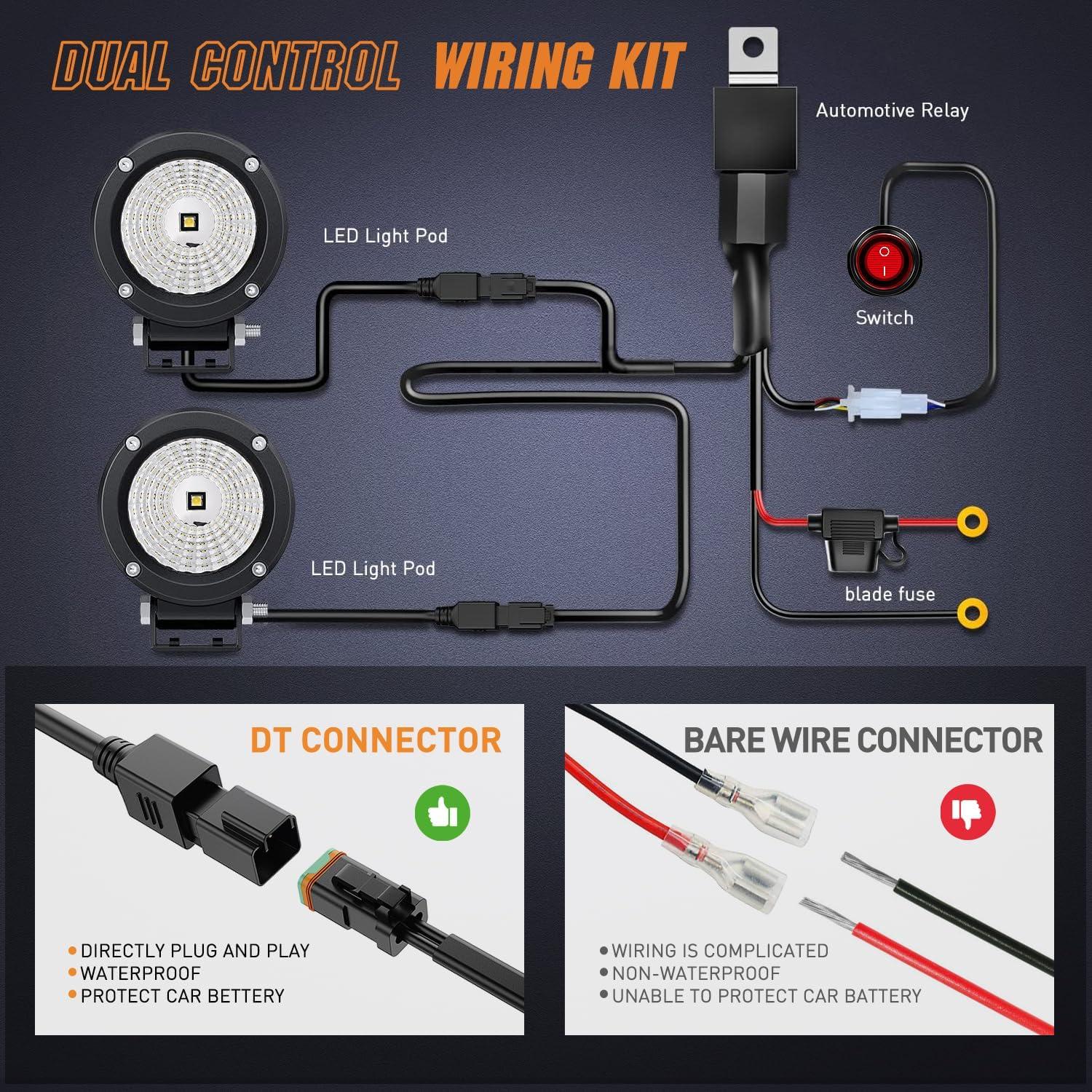 DUAL CONTROL WIRING KIT

Automotive Relay

LED Light Pod

Switch

LED Light Pod

blade fuse

DT CONNECTOR

• DIRECTLY PLUG AND PLAY
• WATERPROOF
• PROTECT CAR BETTERY

BARE WIRE CONNECTOR

• WIRING IS COMPLICATED
• NON-WATERPROOF
• UNABLE TO PROTECT CAR BATTERY