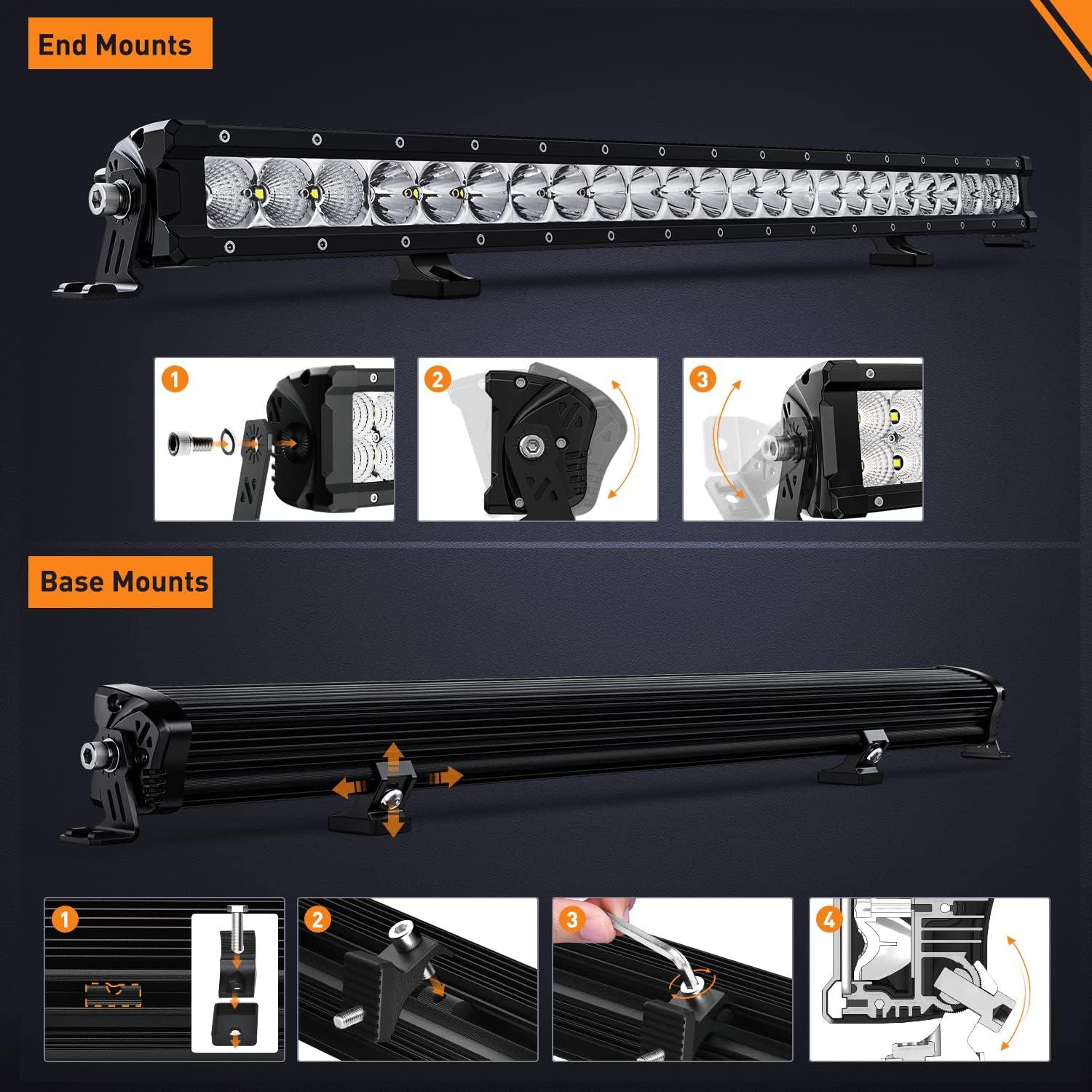 End Mounts

1

2

3

Base Mounts

1

2

3

4