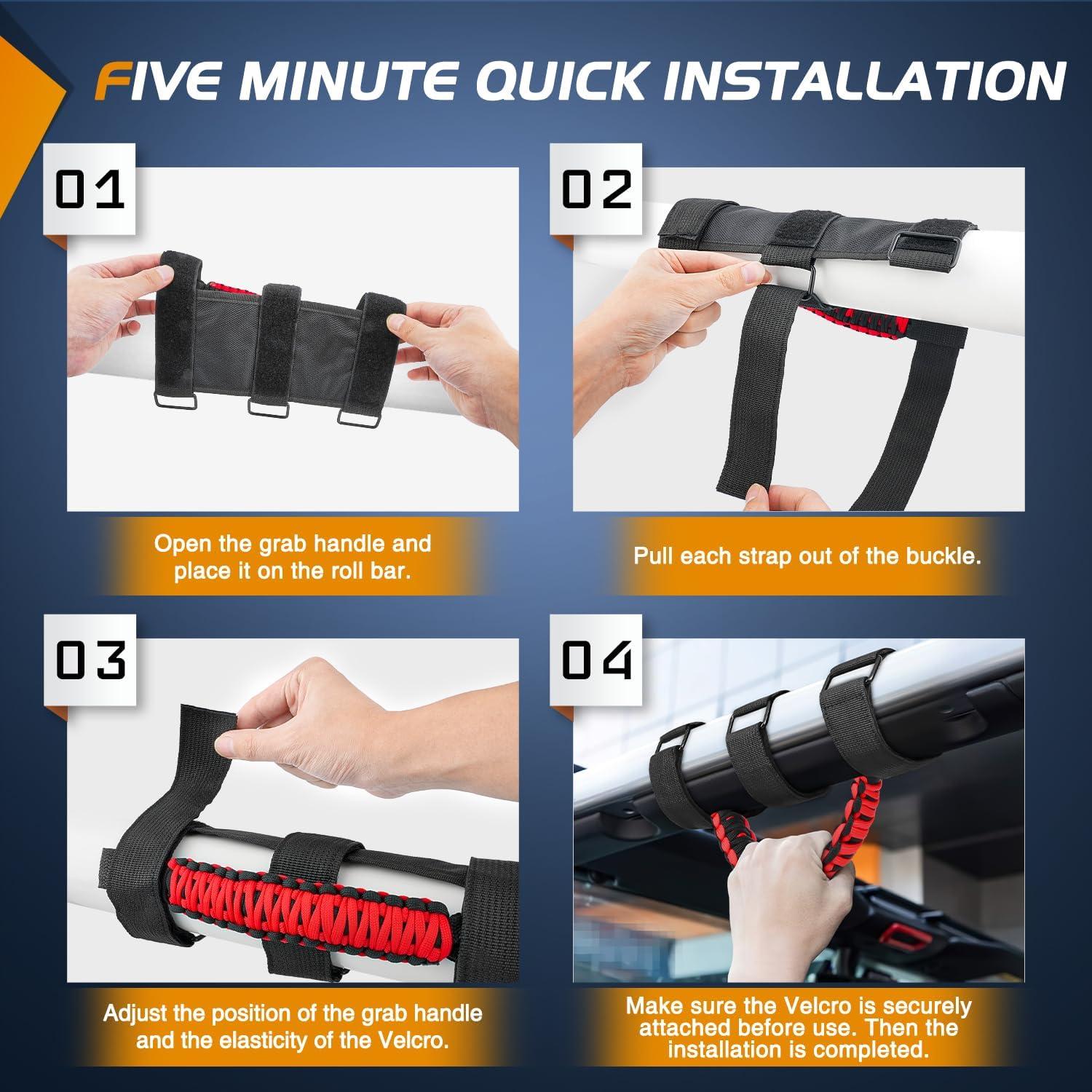 FIVE MINUTE QUICK INSTALLATION

01

Open the grab handle and place it on the roll bar.

02

Pull each strap out of the buckle.

03

Adjust the position of the grab handle and the elasticity of the Velcro.

04

Make sure the Velcro is securely attached before use. Then the installation is completed.