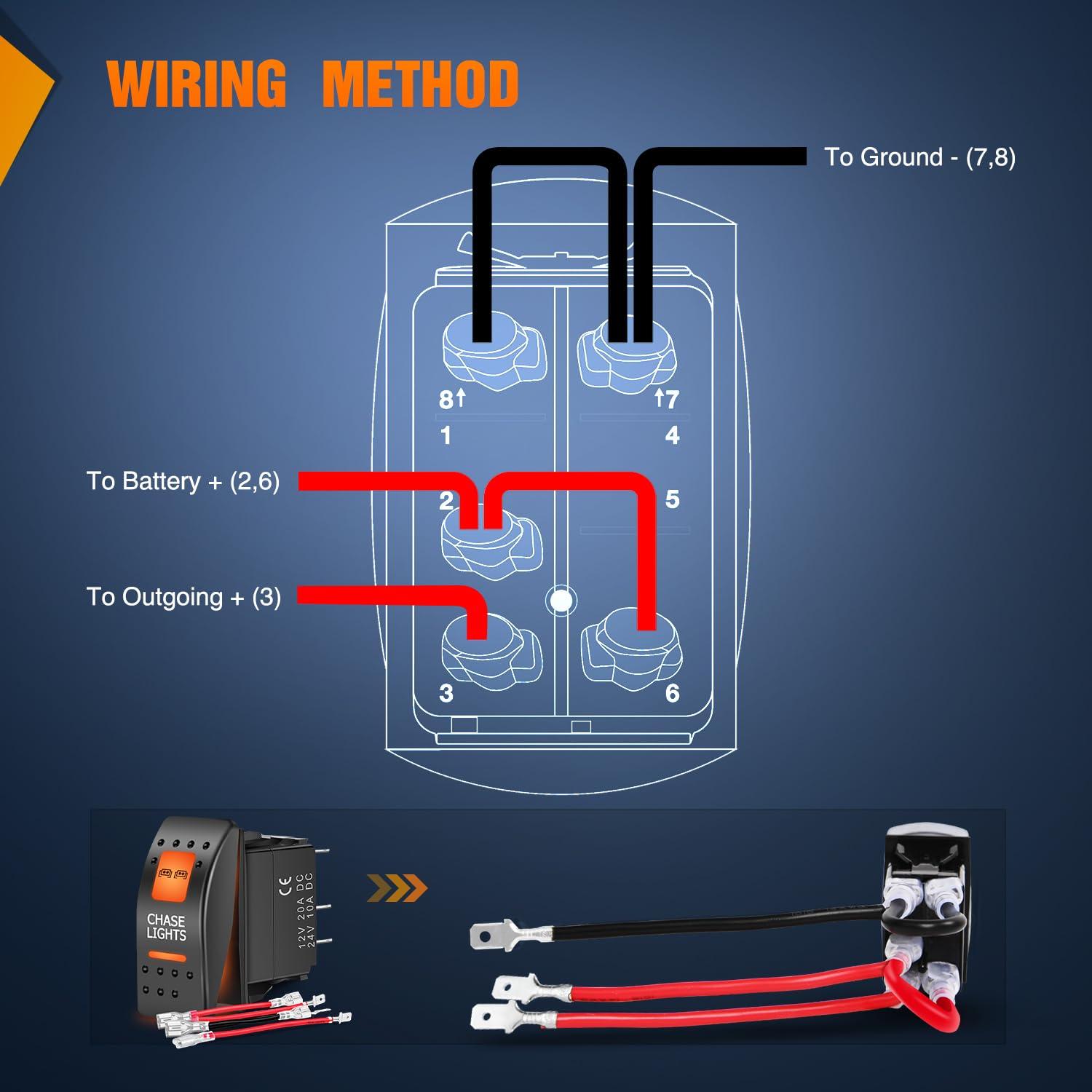 WIRING METHOD

To Ground - (7,8)

8↑
↑7
1
4
To Battery + (2,6)
2
5
To Outgoing + (3)
3
6

CHASE LIGHTS

CE
12V 20A DC
24V 10A DC