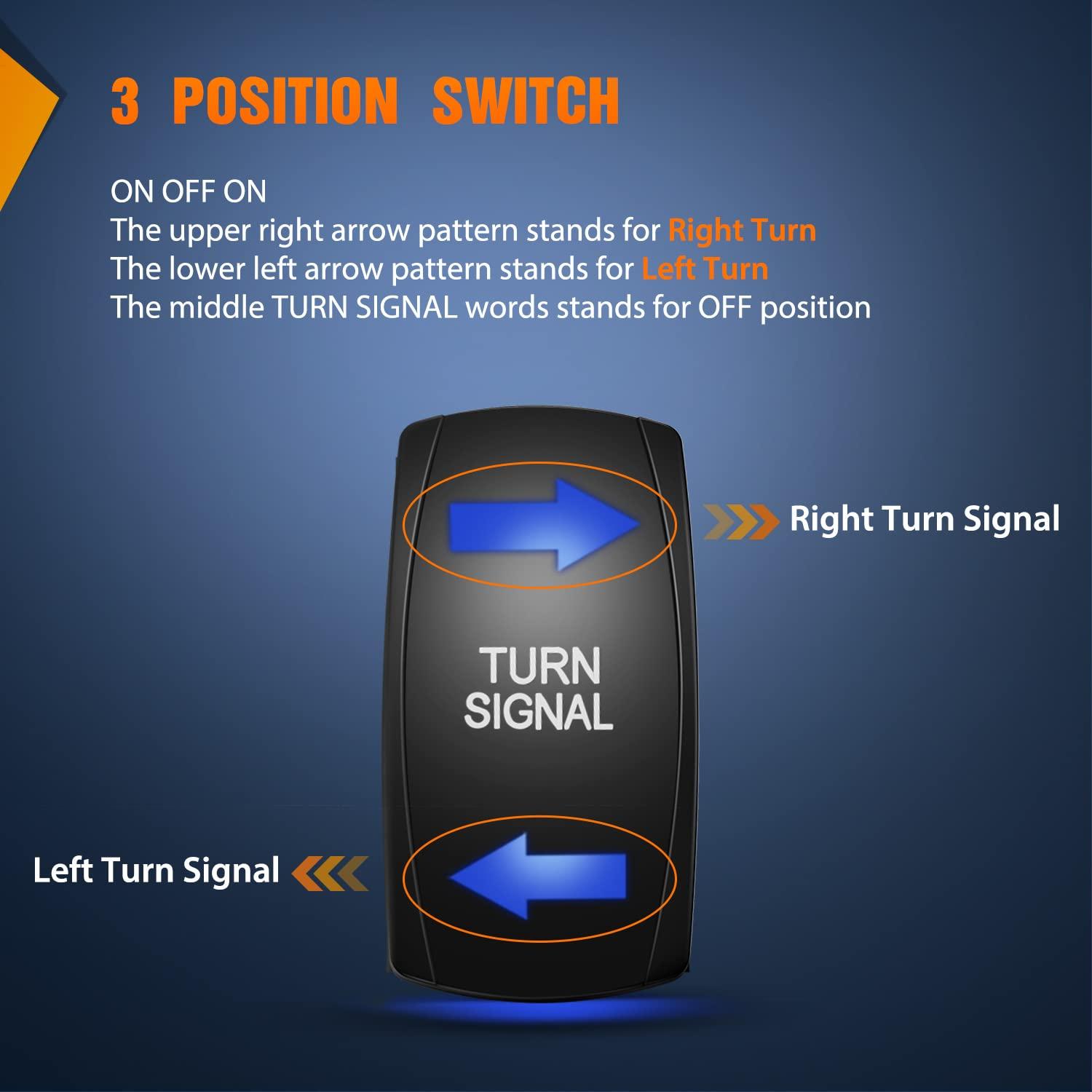 3 POSITION SWITCH

ON OFF ON
The upper right arrow pattern stands for Right Turn
The lower left arrow pattern stands for Left Turn
The middle TURN SIGNAL words stands for OFF position

Right Turn Signal

TURN
SIGNAL

Left Turn Signal