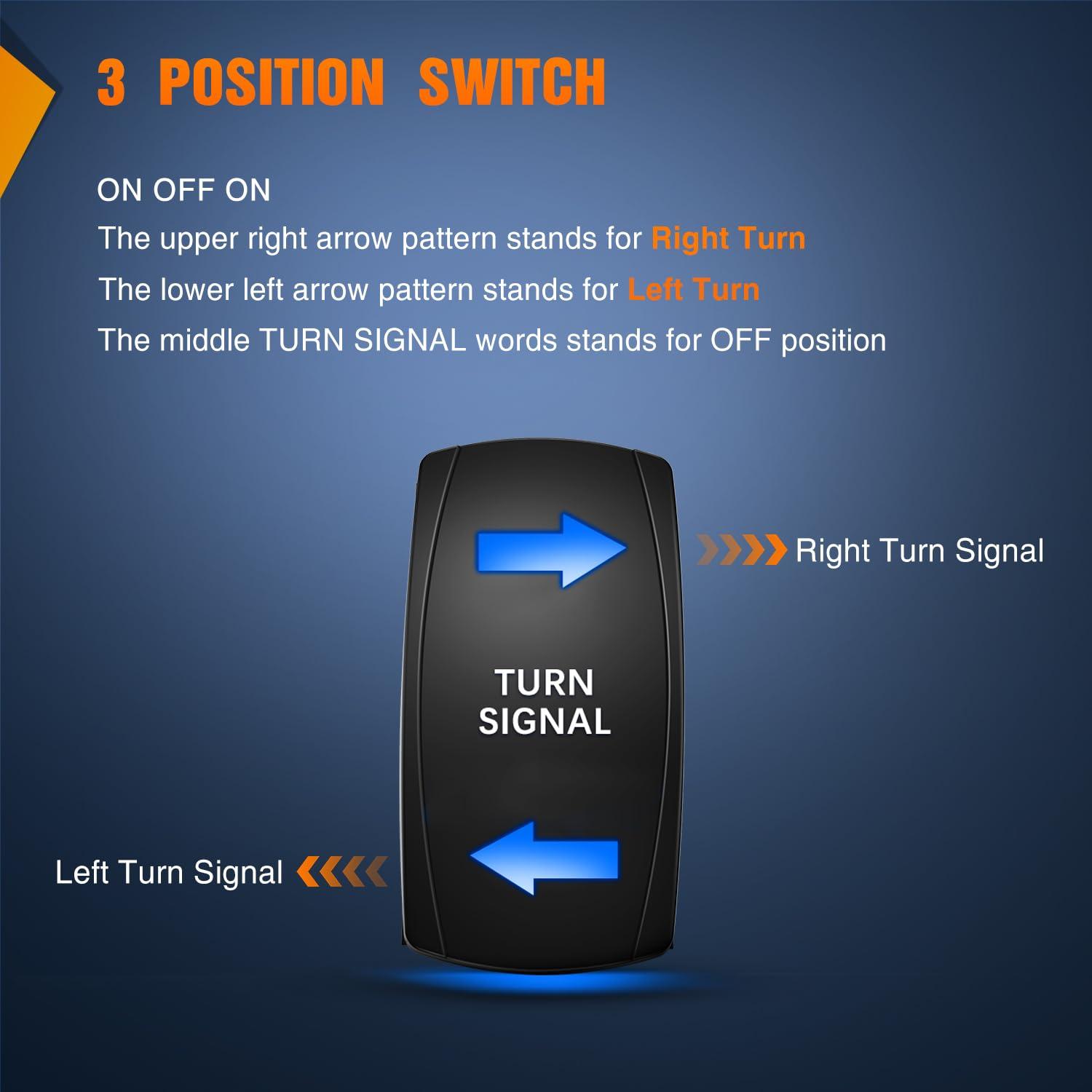 3 POSITION SWITCH

ON OFF ON

The upper right arrow pattern stands for Right Turn

The lower left arrow pattern stands for Left Turn

The middle TURN SIGNAL words stands for OFF position

Right Turn Signal

TURN SIGNAL

Left Turn Signal