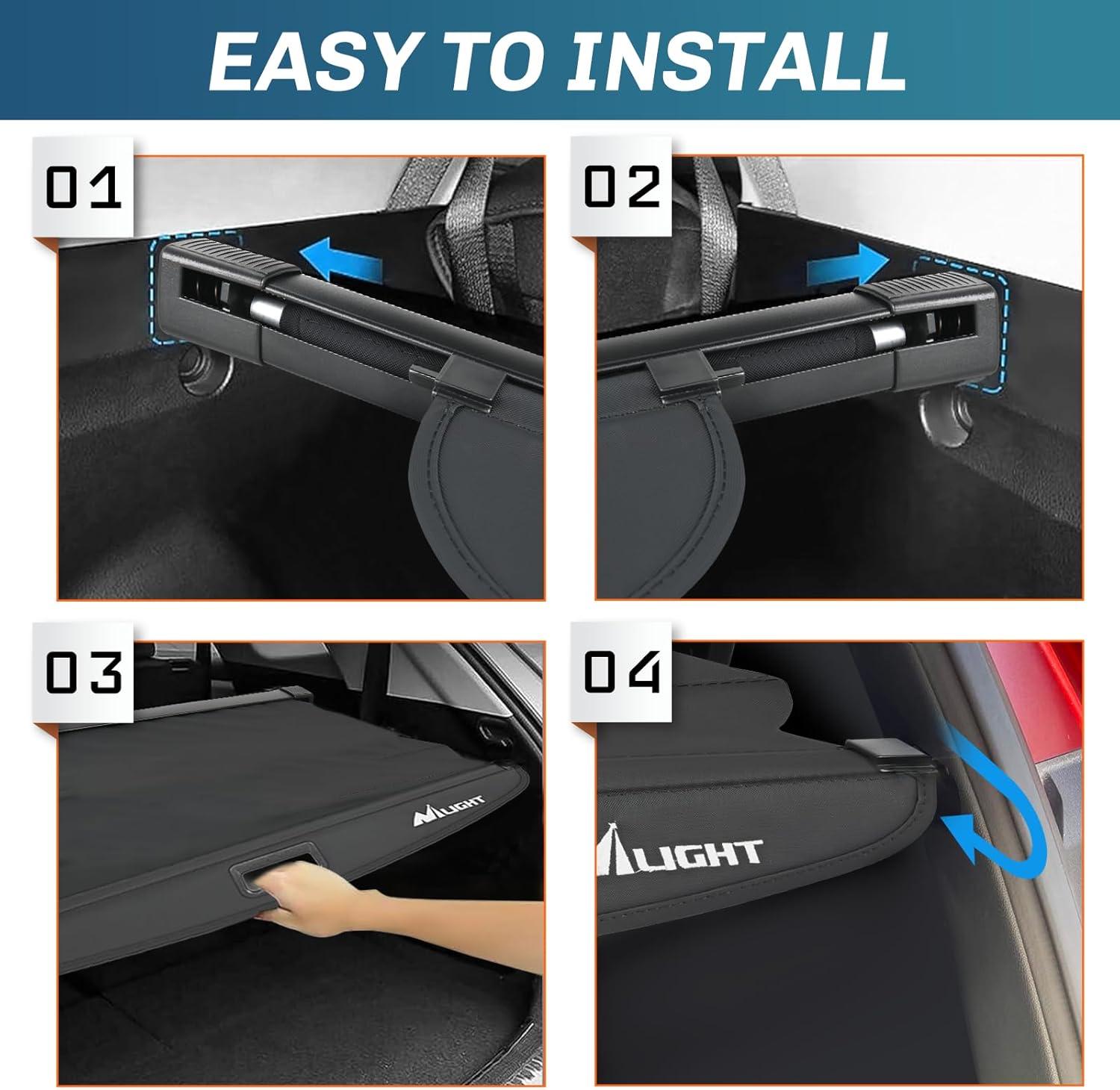 EASY TO INSTALL

01

02

03

NLIGHT

04

NLIGHT