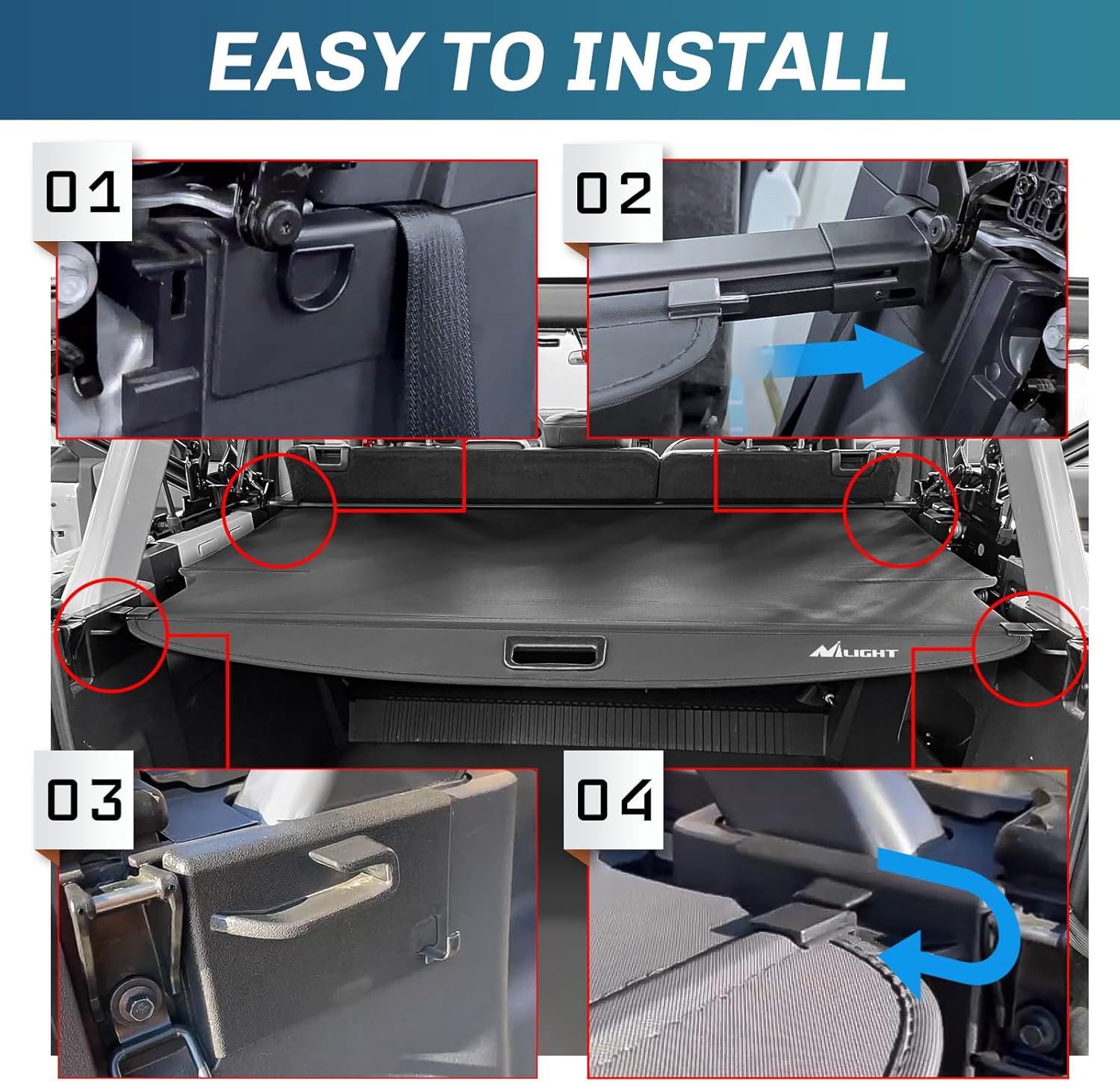 EASY TO INSTALL

01

02

NILIGHT

03

04