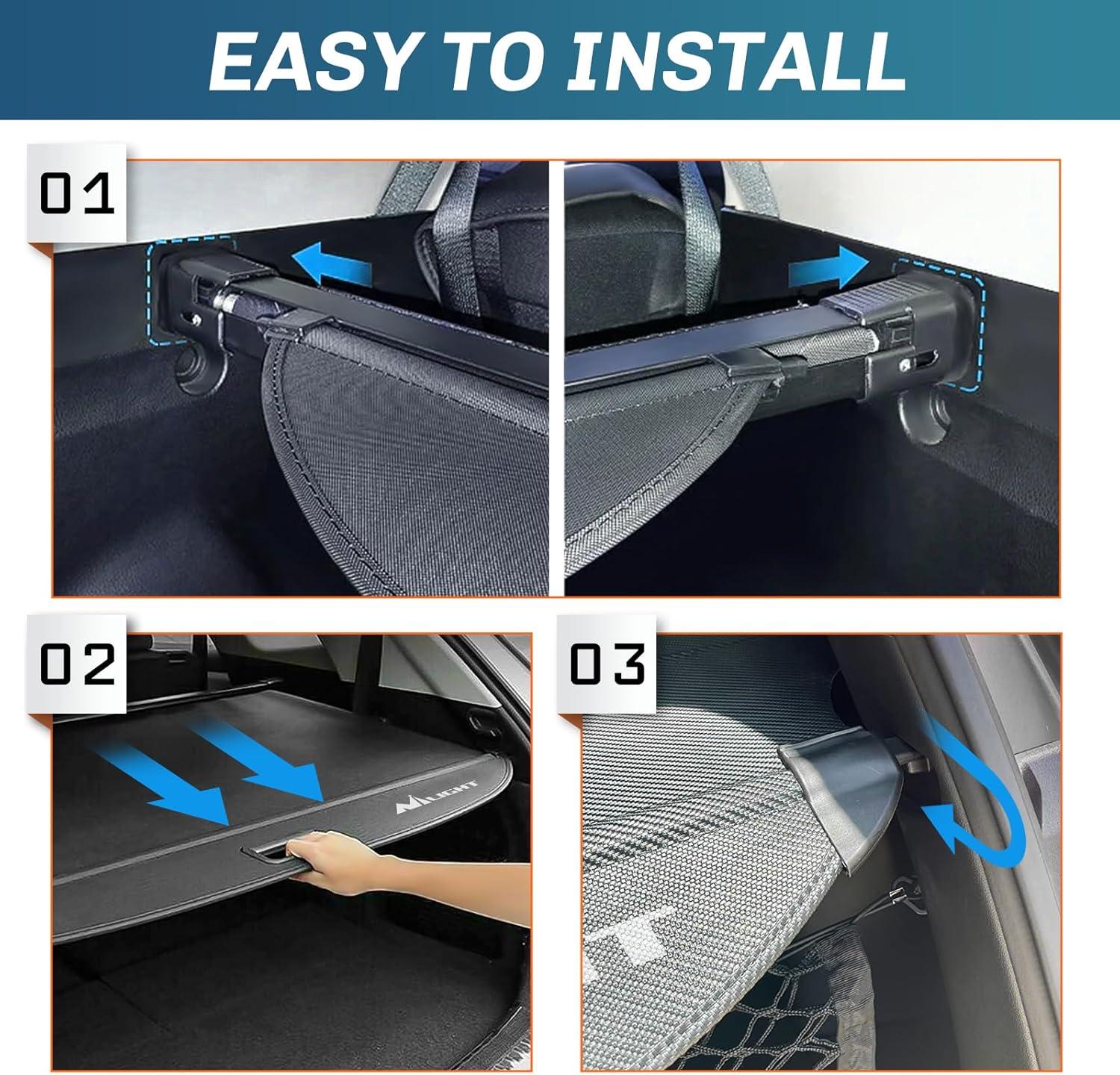 EASY TO INSTALL

01

02

NILIGHT

03