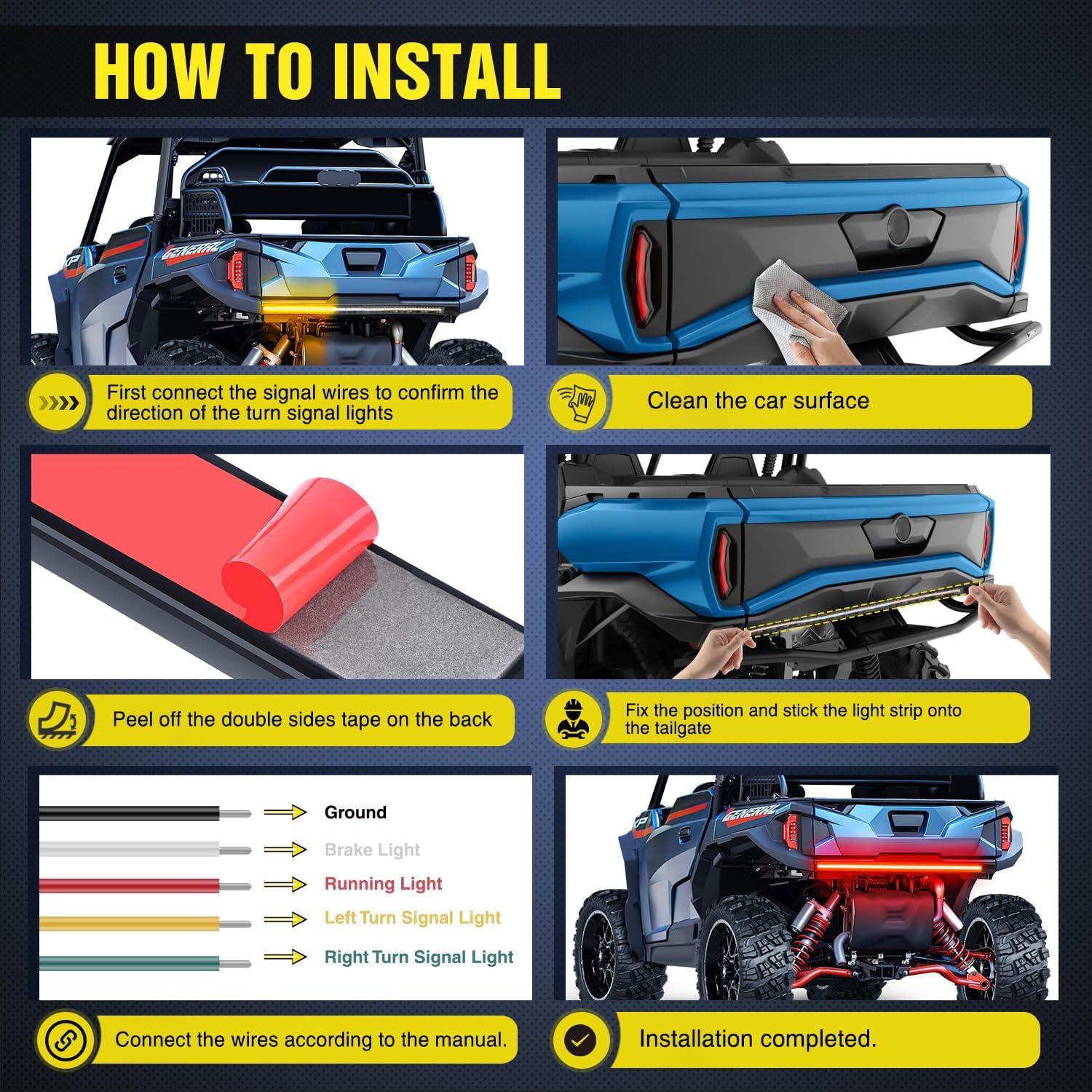 HOW TO INSTALL

GENERAL

First connect the signal wires to confirm the direction of the turn signal lights

Clean the car surface

Peel off the double sides tape on the back

Fix the position and stick the light strip onto the tailgate

Ground

Brake Light

Running Light

Left Turn Signal Light

Right Turn Signal Light

GENERAL

Connect the wires according to the manual.

Installation completed.