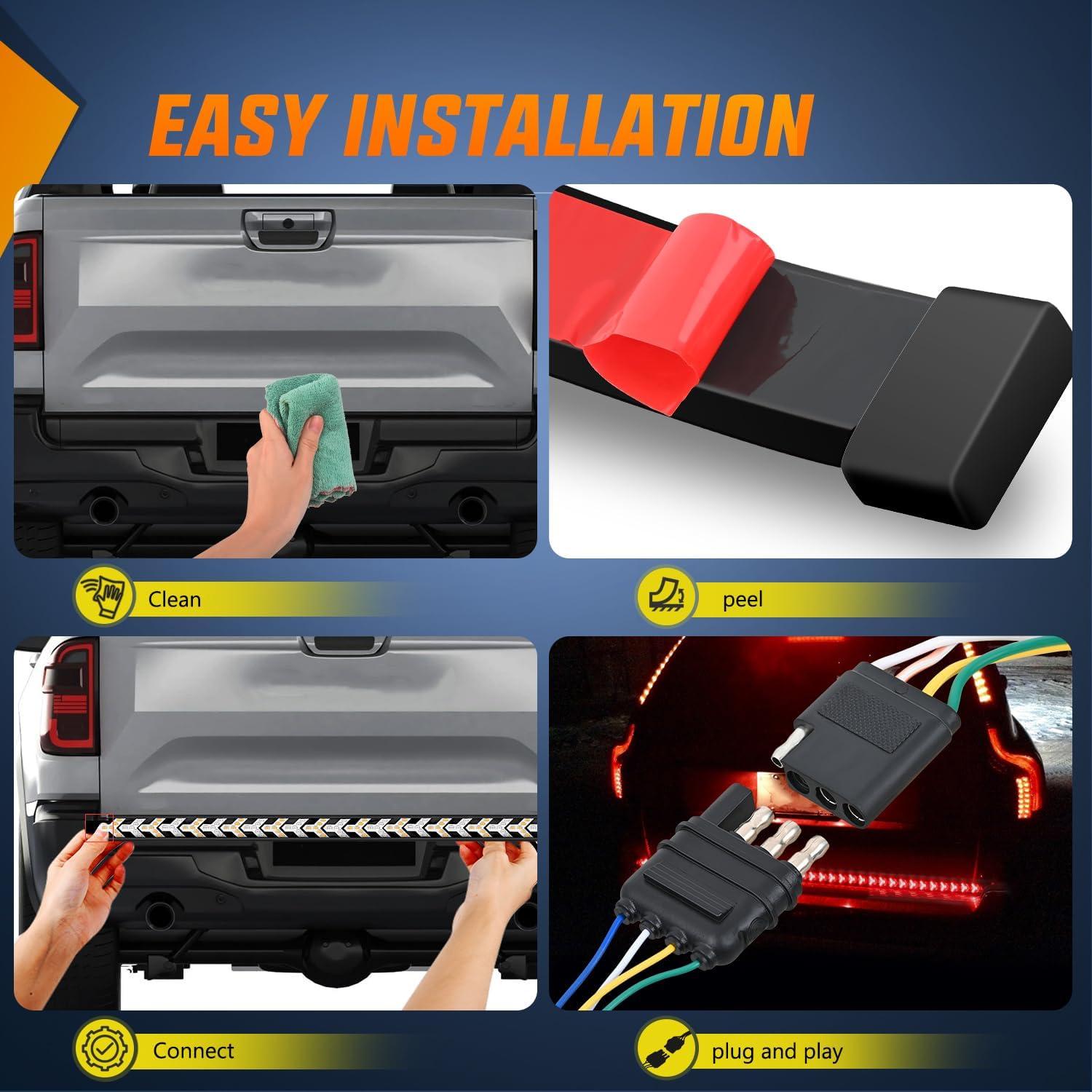 EASY INSTALLATION

Clean

peel

Connect

plug and play