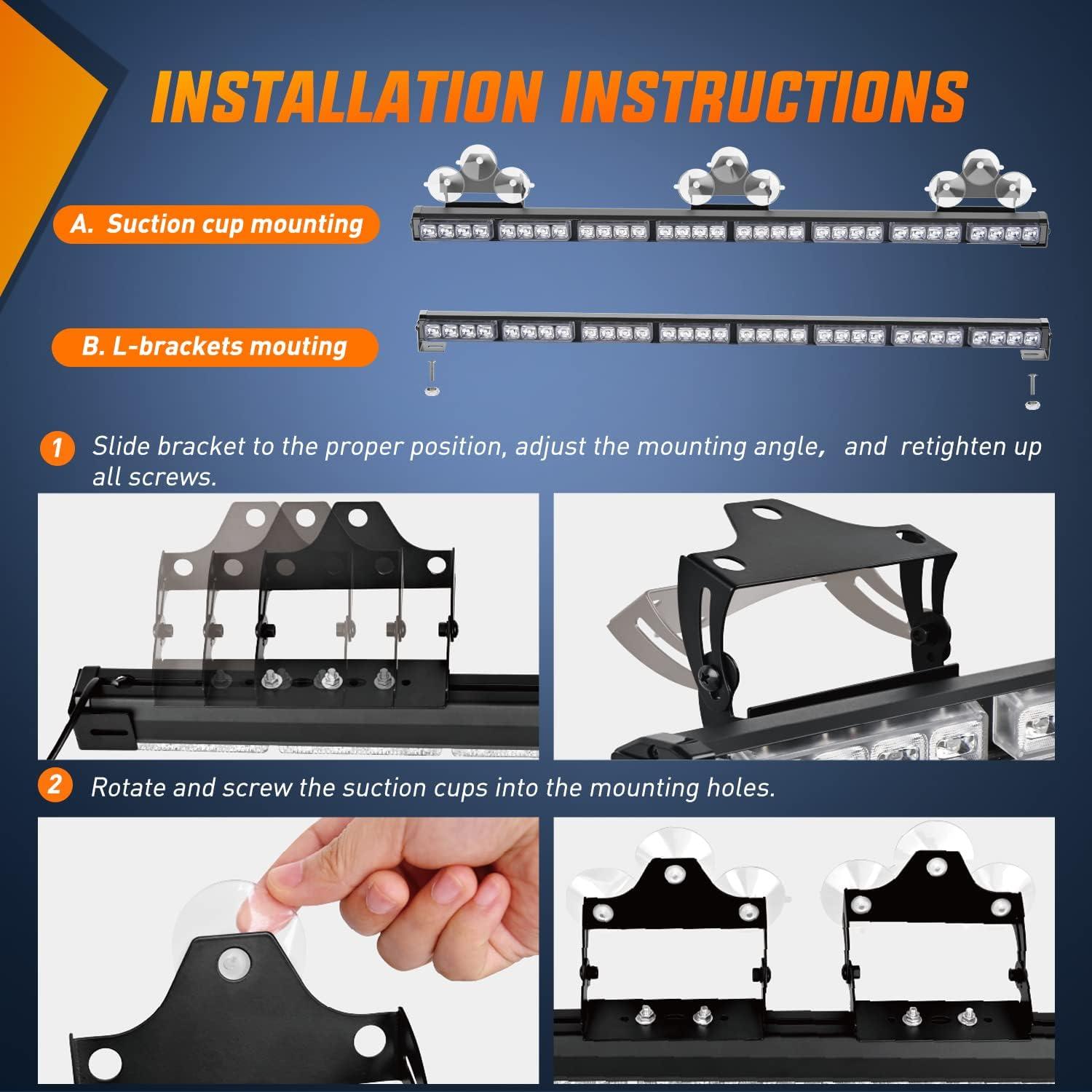 INSTALLATION INSTRUCTIONS

A. Suction cup mounting

B. L-brackets mouting

1 Slide bracket to the proper position, adjust the mounting angle, and retighten up all screws.

2 Rotate and screw the suction cups into the mounting holes.