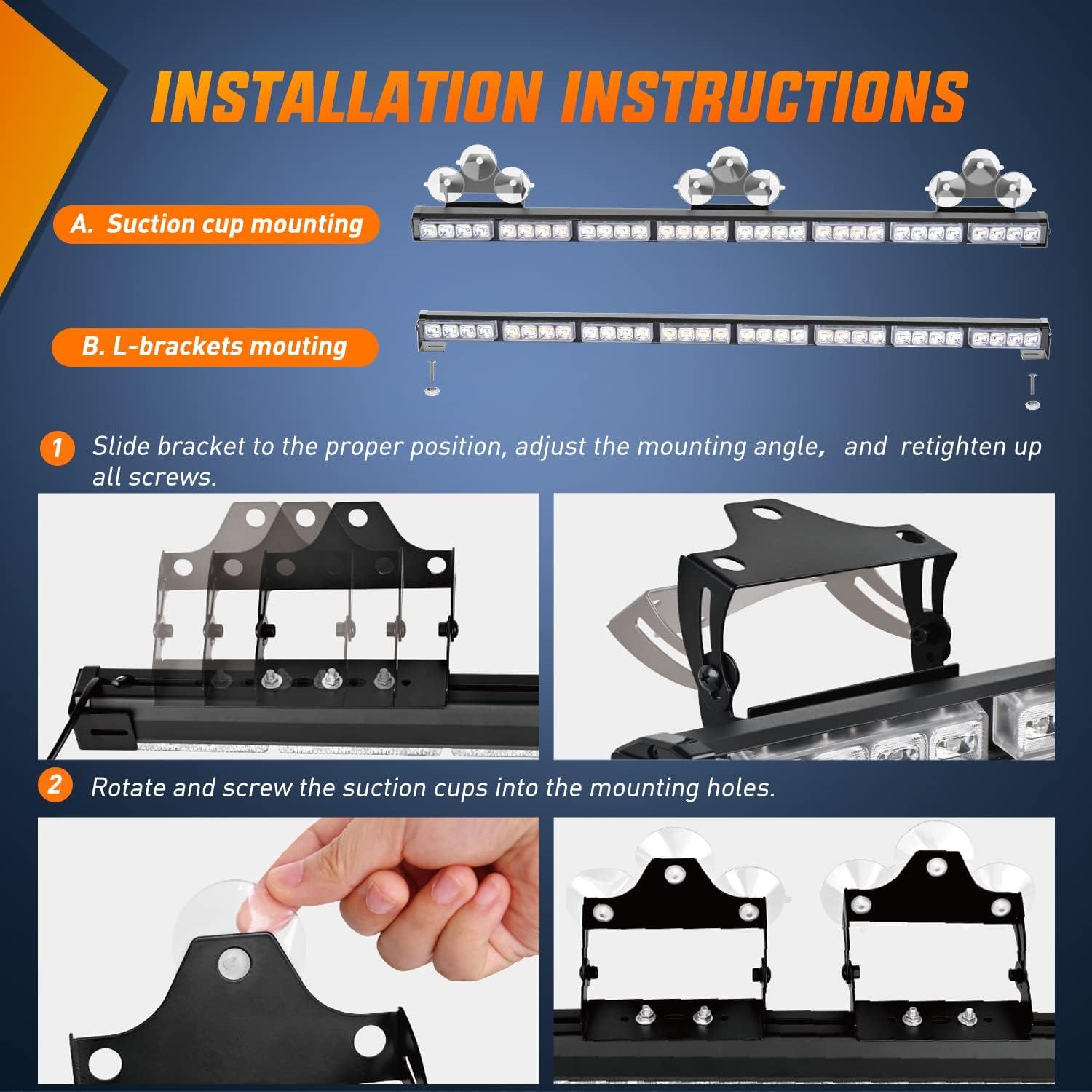 INSTALLATION INSTRUCTIONS

A. Suction cup mounting

B. L-brackets mouting

1 Slide bracket to the proper position, adjust the mounting angle, and retighten up all screws.

2 Rotate and screw the suction cups into the mounting holes.