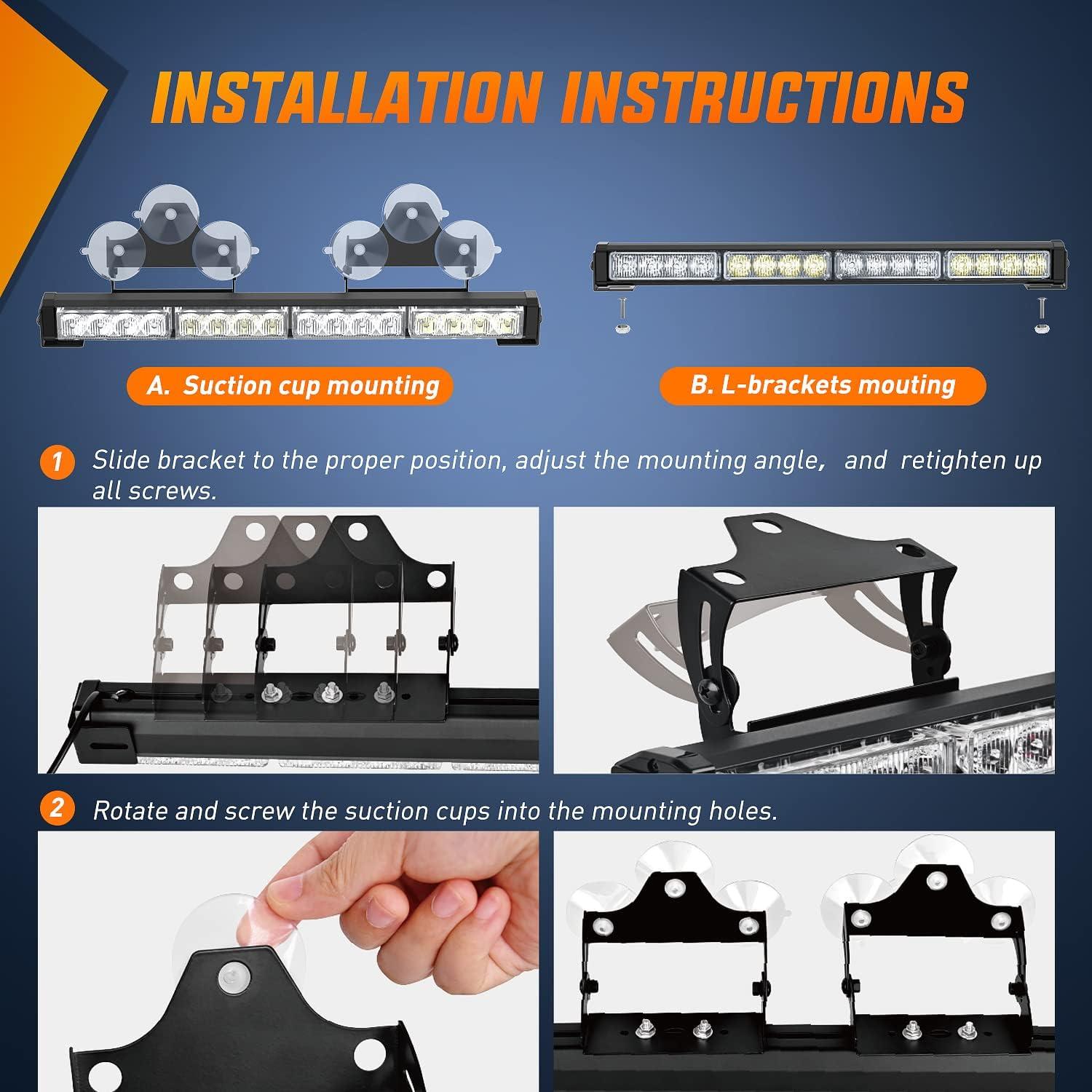 INSTALLATION INSTRUCTIONS

A. Suction cup mounting

B. L-brackets mouting

1 Slide bracket to the proper position, adjust the mounting angle, and retighten up all screws.

2 Rotate and screw the suction cups into the mounting holes.