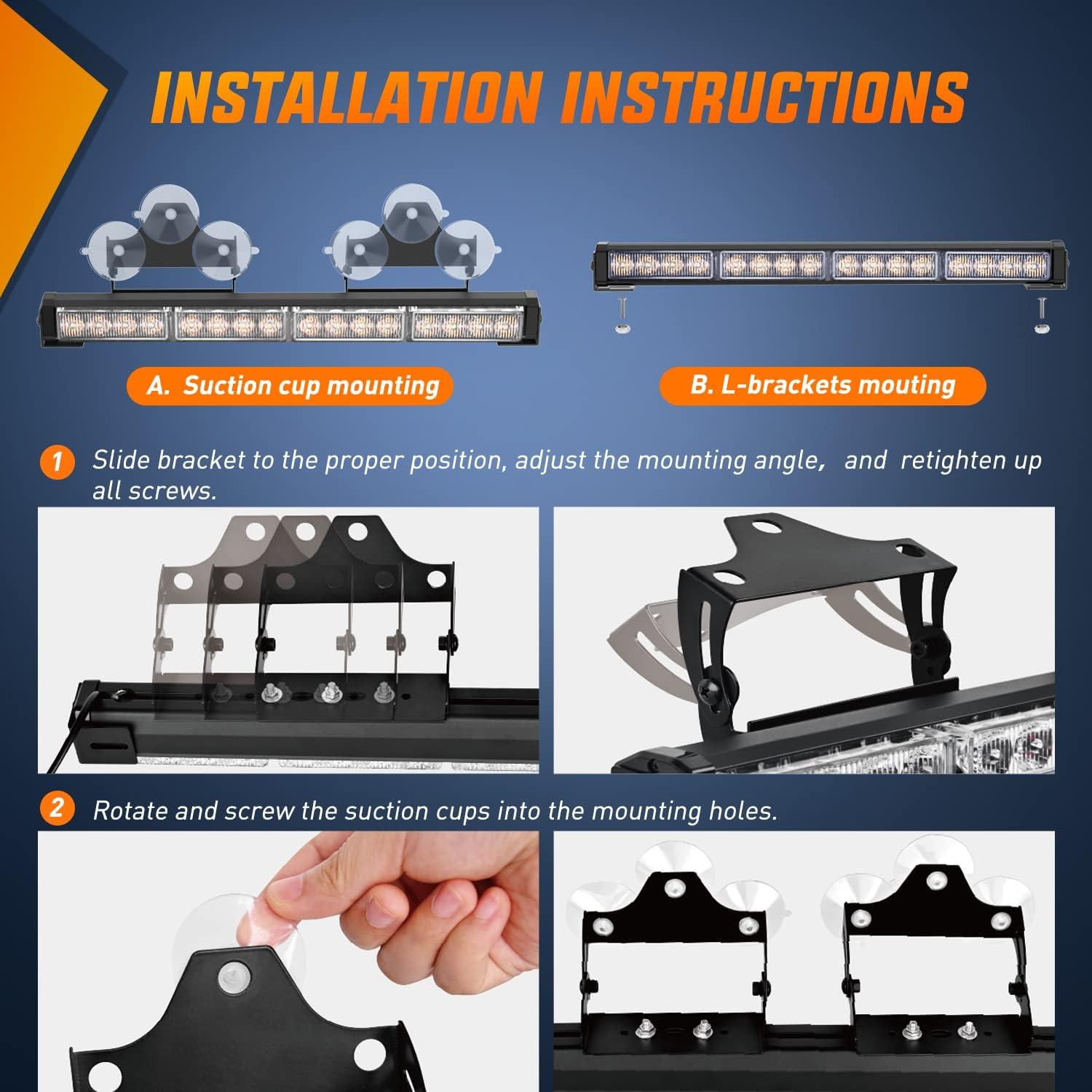 INSTALLATION INSTRUCTIONS

A. Suction cup mounting

B. L-brackets mouting

1 Slide bracket to the proper position, adjust the mounting angle, and retighten up all screws.

2 Rotate and screw the suction cups into the mounting holes.