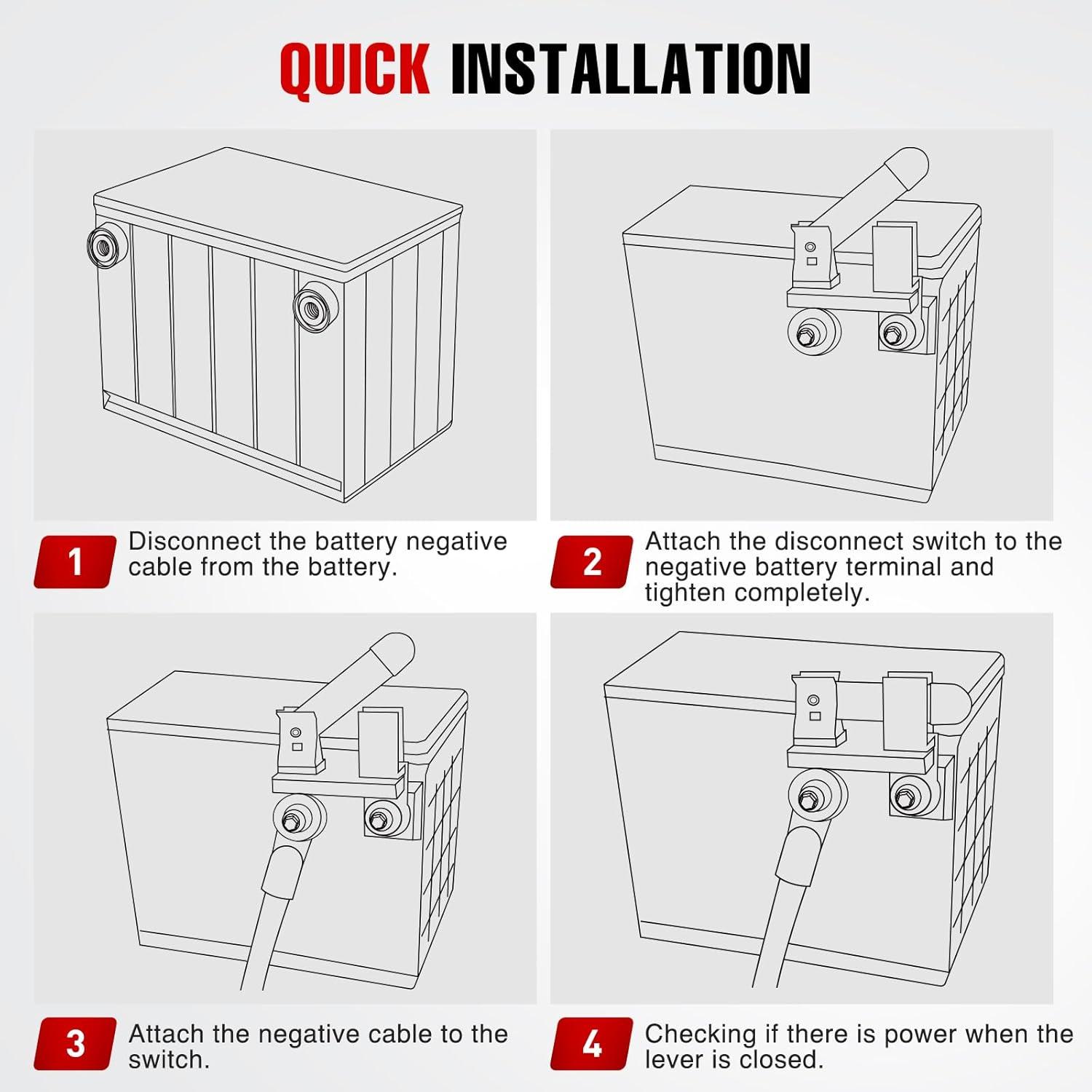 QUICK INSTALLATION

1 Disconnect the battery negative cable from the battery.

2 Attach the disconnect switch to the negative battery terminal and tighten completely.

3 Attach the negative cable to the switch.

4 Checking if there is power when the lever is closed.