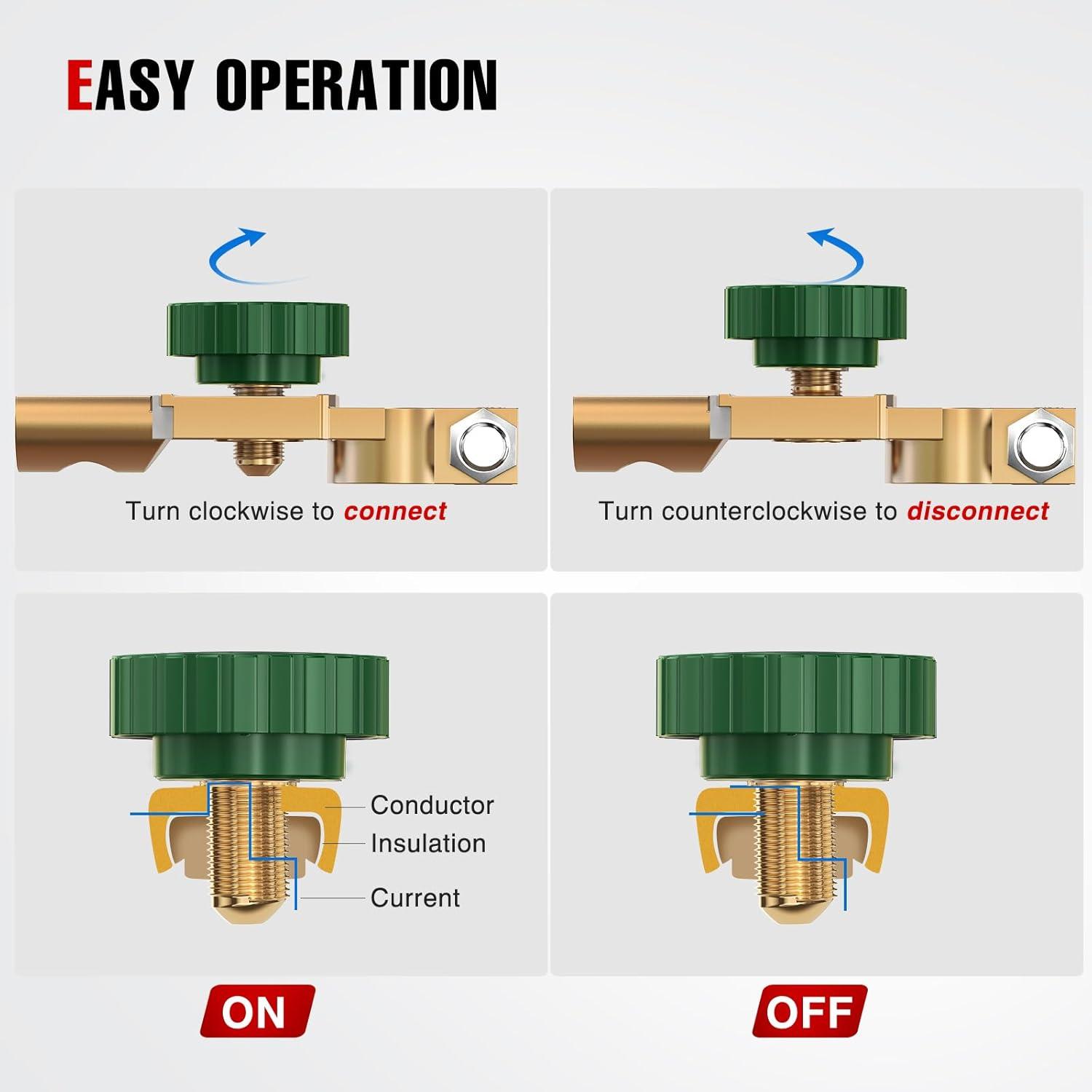 EASY OPERATION

Turn clockwise to connect

Turn counterclockwise to disconnect

Conductor
Insulation
Current

ON

OFF