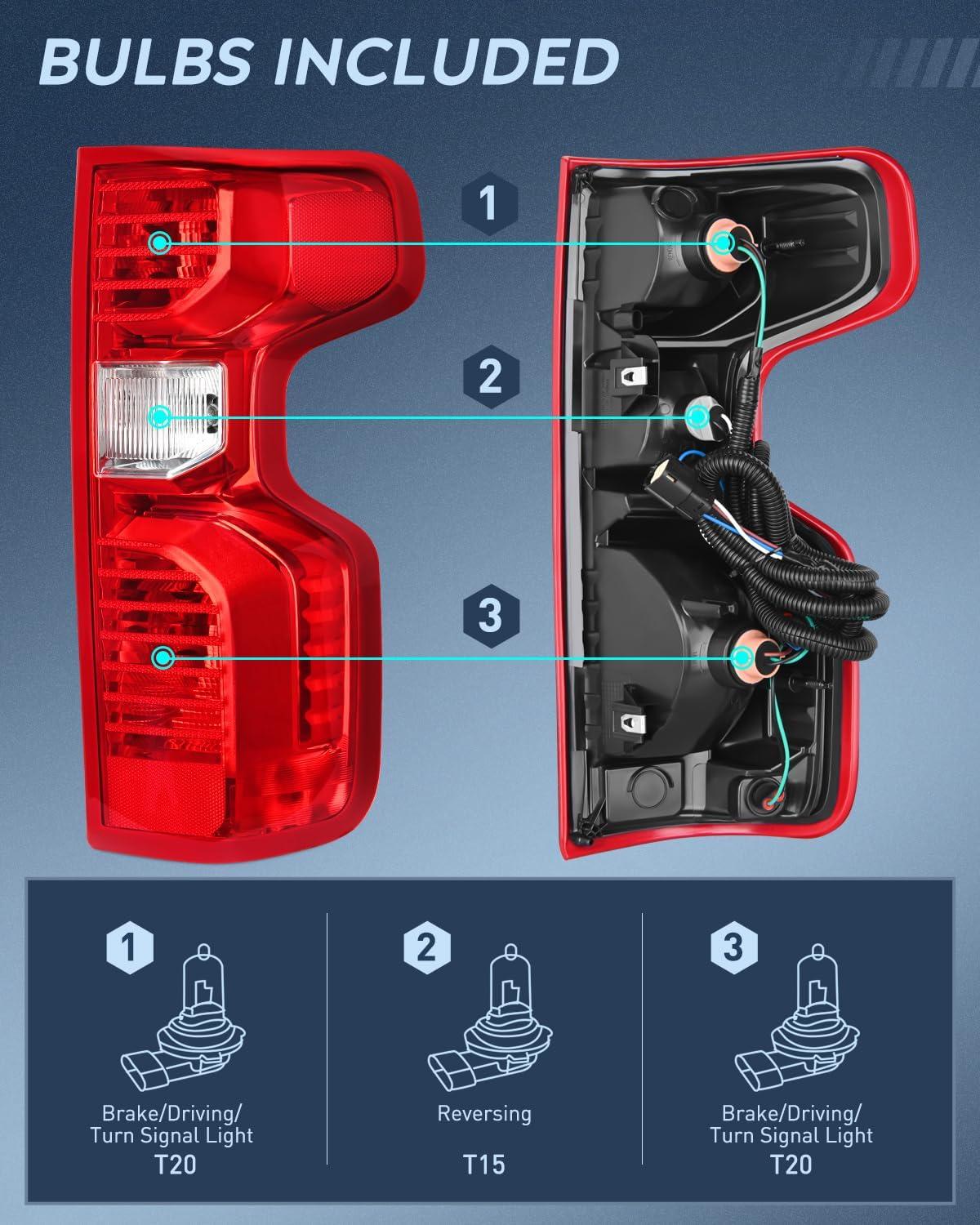 BULBS INCLUDED

1

2

3

1

Brake/Driving/ Turn Signal Light

T20

2

Reversing

T15

3

Brake/Driving/ Turn Signal Light

T20