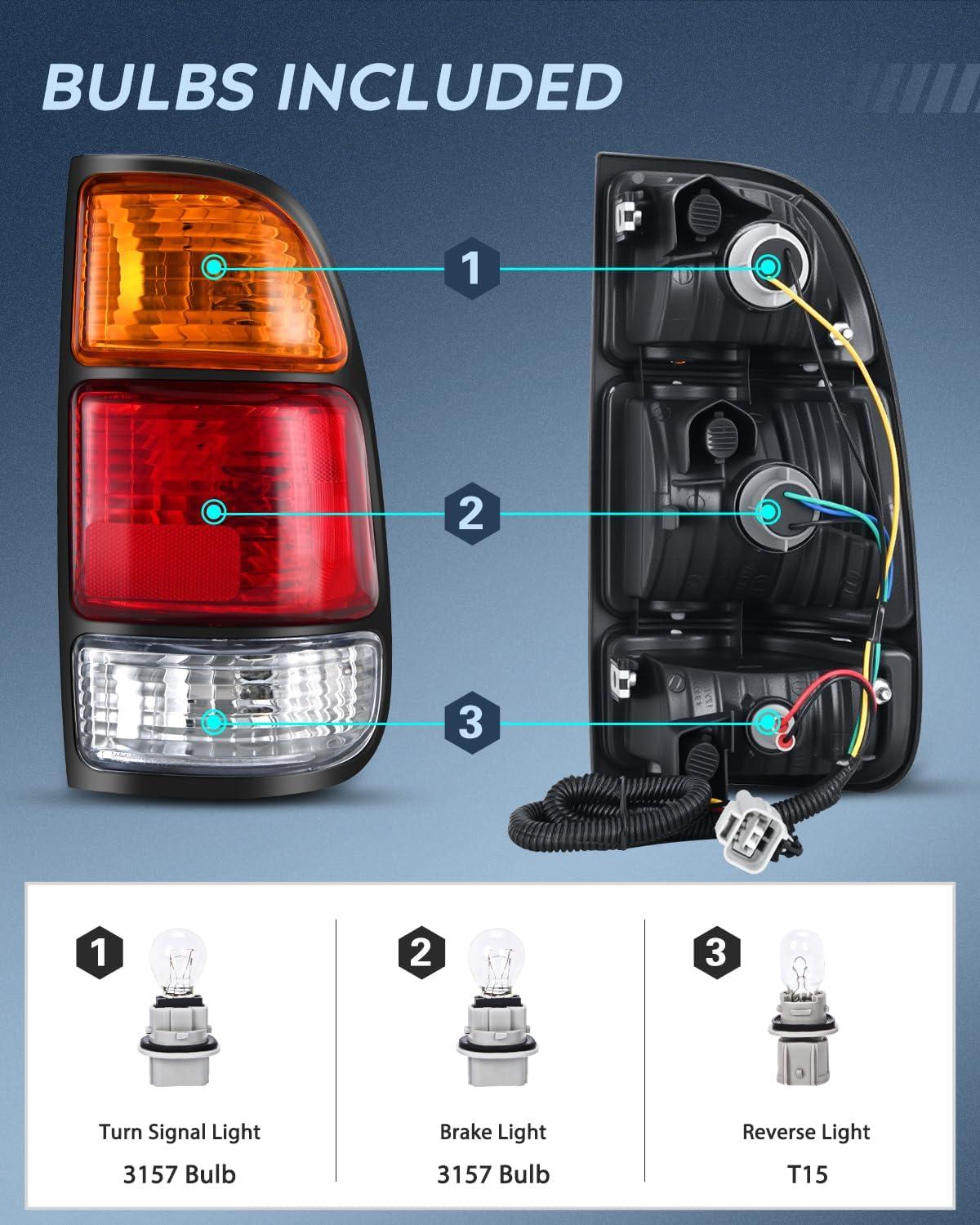 BULBS INCLUDED

1

2

3

1

Turn Signal Light

3157 Bulb

2

Brake Light

3157 Bulb

3

Reverse Light

T15