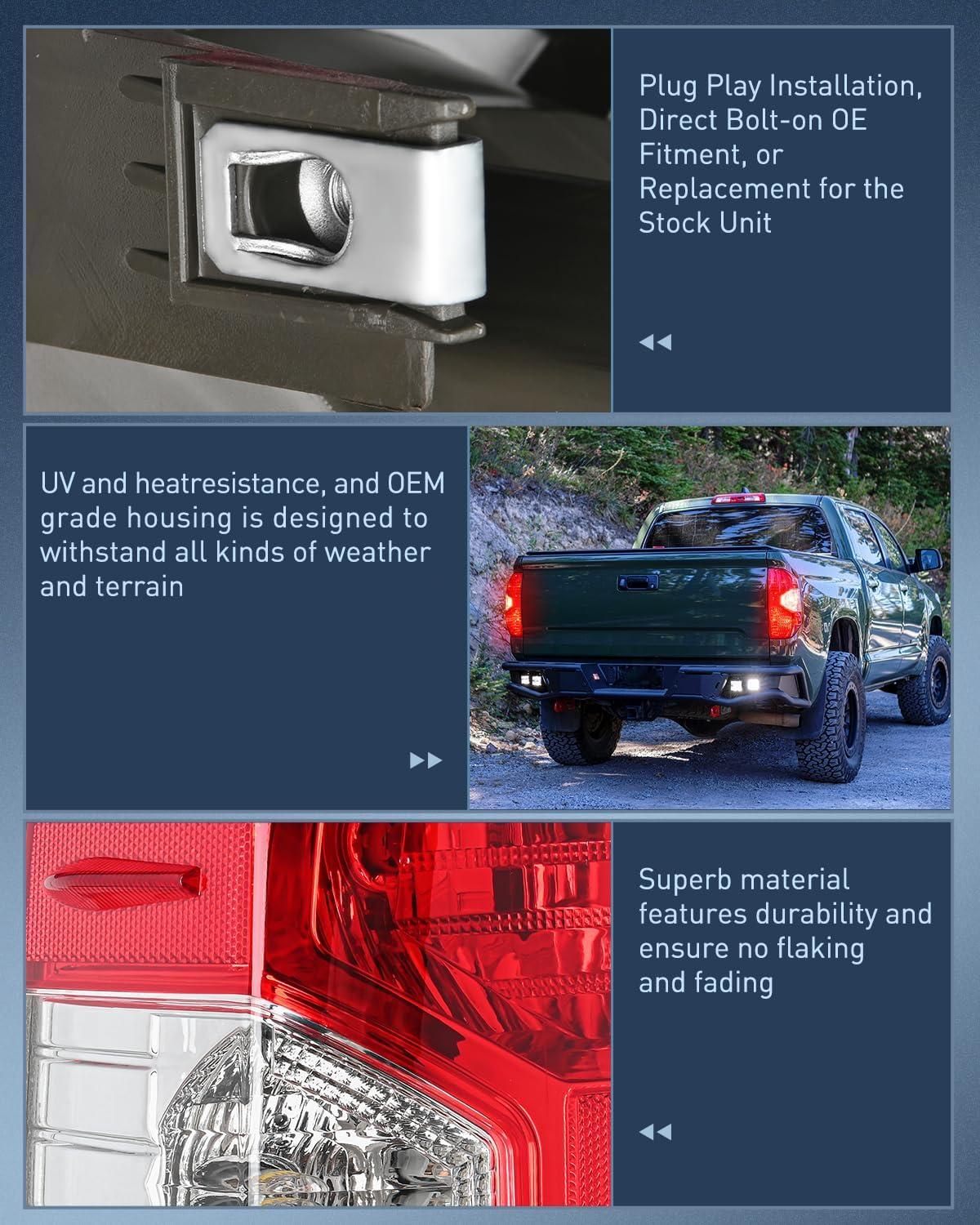 Plug Play Installation, Direct Bolt-on OE Fitment, or Replacement for the Stock Unit

UV and heatresistance, and OEM grade housing is designed to withstand all kinds of weather and terrain

Superb material features durability and ensure no flaking and fading