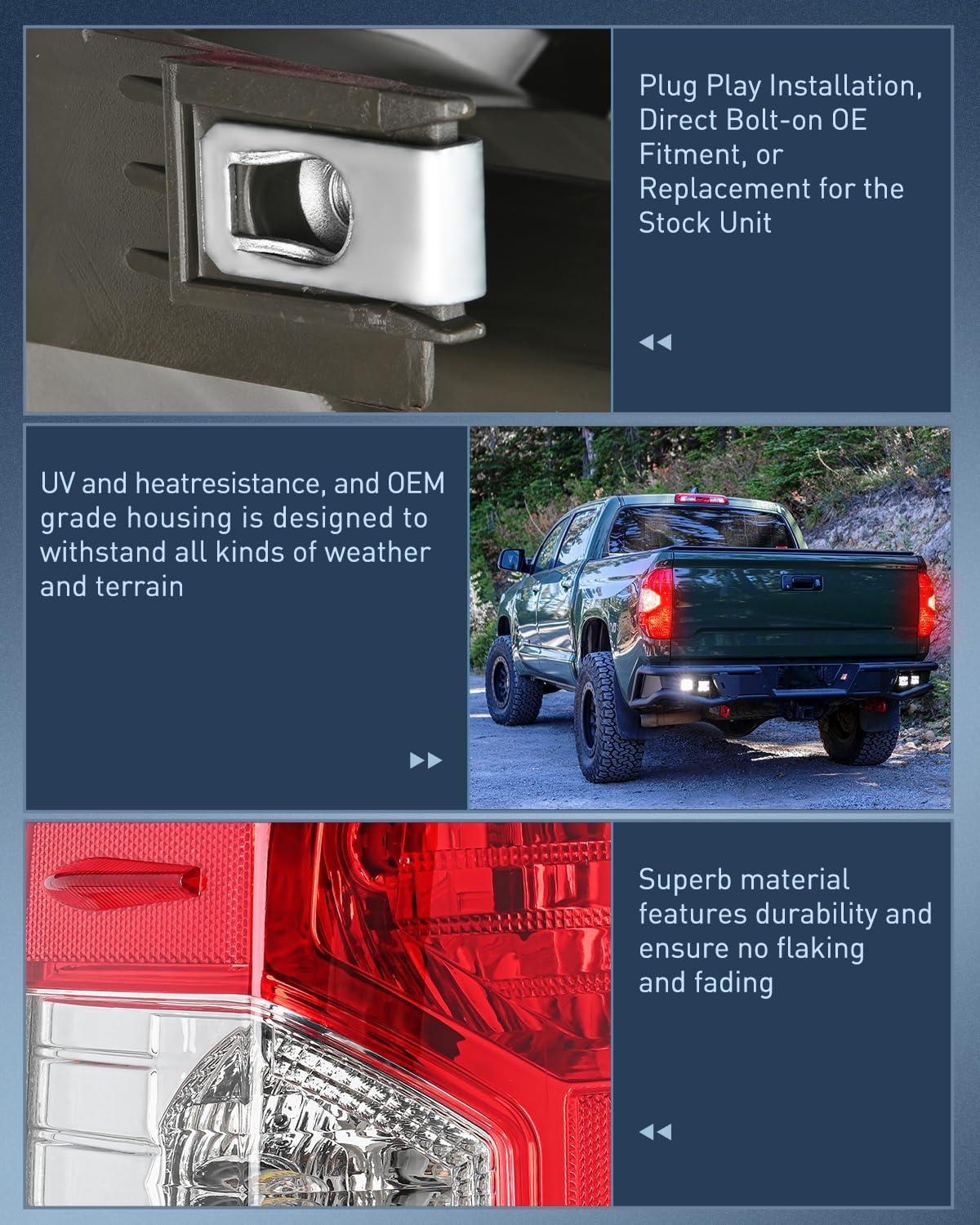 Plug Play Installation, Direct Bolt-on OE Fitment, or Replacement for the Stock Unit

UV and heatresistance, and OEM grade housing is designed to withstand all kinds of weather and terrain

Superb material features durability and ensure no flaking and fading