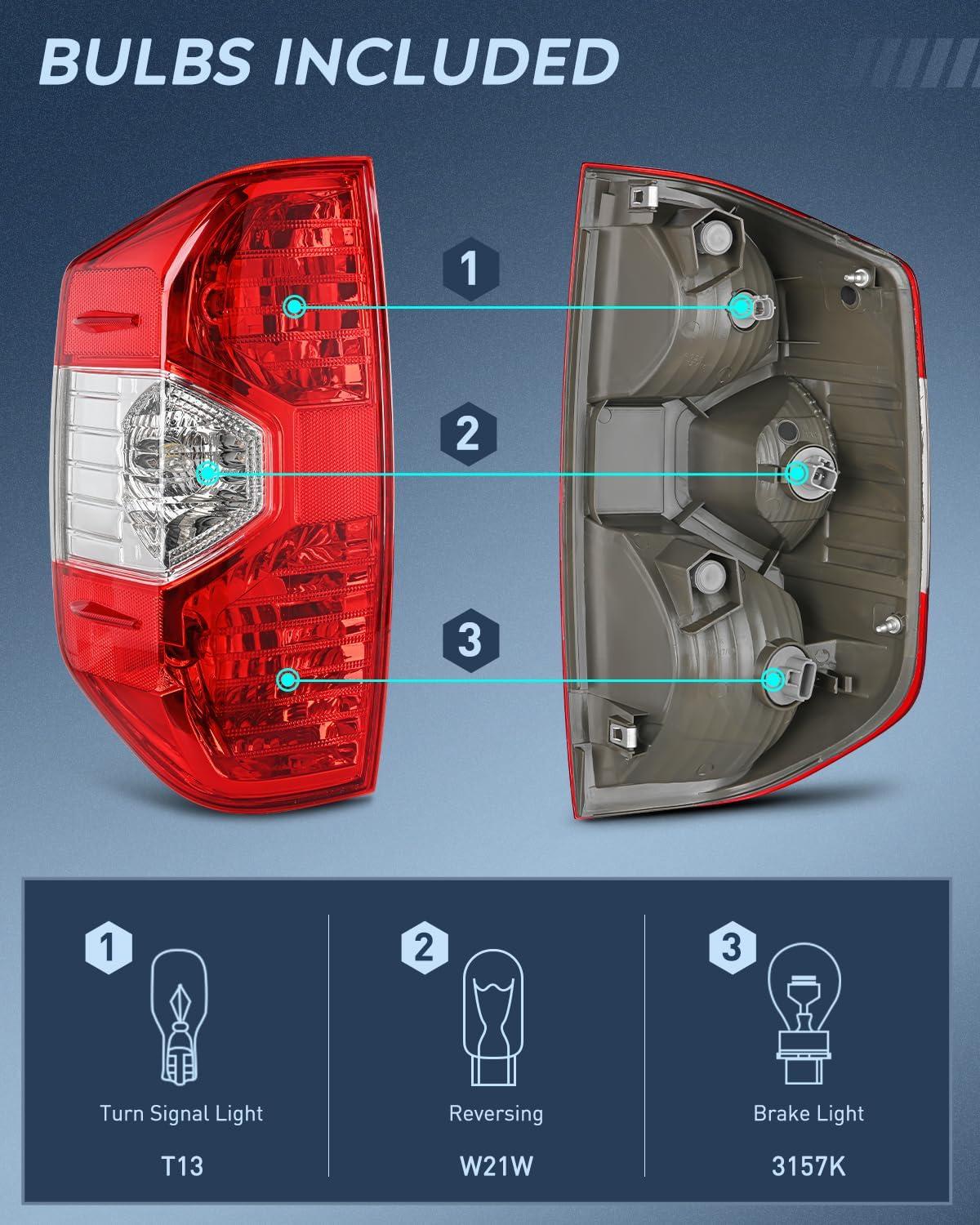 BULBS INCLUDED

1

2

3

1

Turn Signal Light

T13

2

Reversing

W21W

3

Brake Light

3157K