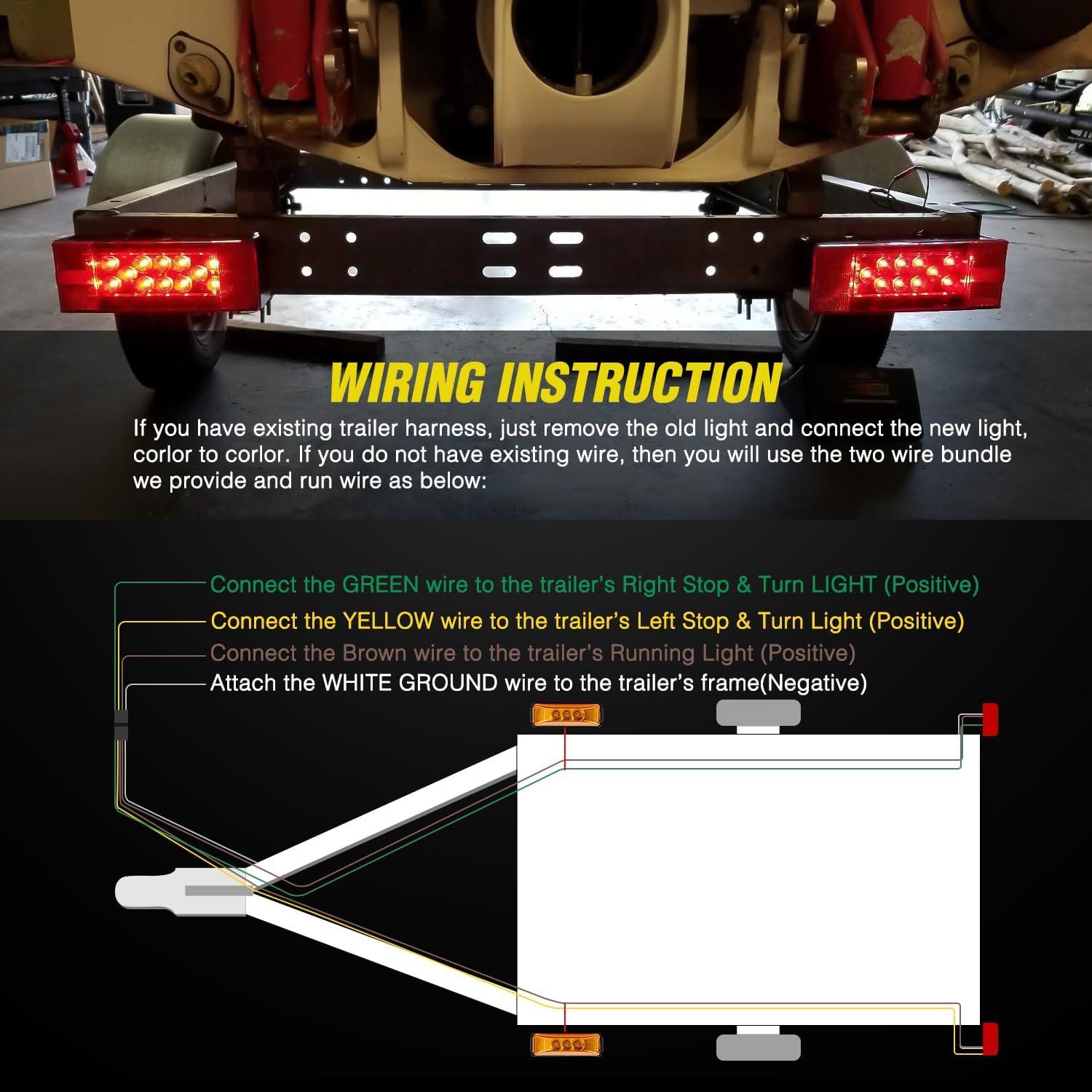 WIRING INSTRUCTION

If you have existing trailer harness, just remove the old light and connect the new light, corlor to corlor. If you do not have existing wire, then you will use the two wire bundle we provide and run wire as below:

Connect the GREEN wire to the trailer's Right Stop & Turn LIGHT (Positive)
Connect the YELLOW wire to the trailer's Left Stop & Turn Light (Positive)
Connect the Brown wire to the trailer's Running Light (Positive)
Attach the WHITE GROUND wire to the trailer's frame(Negative)