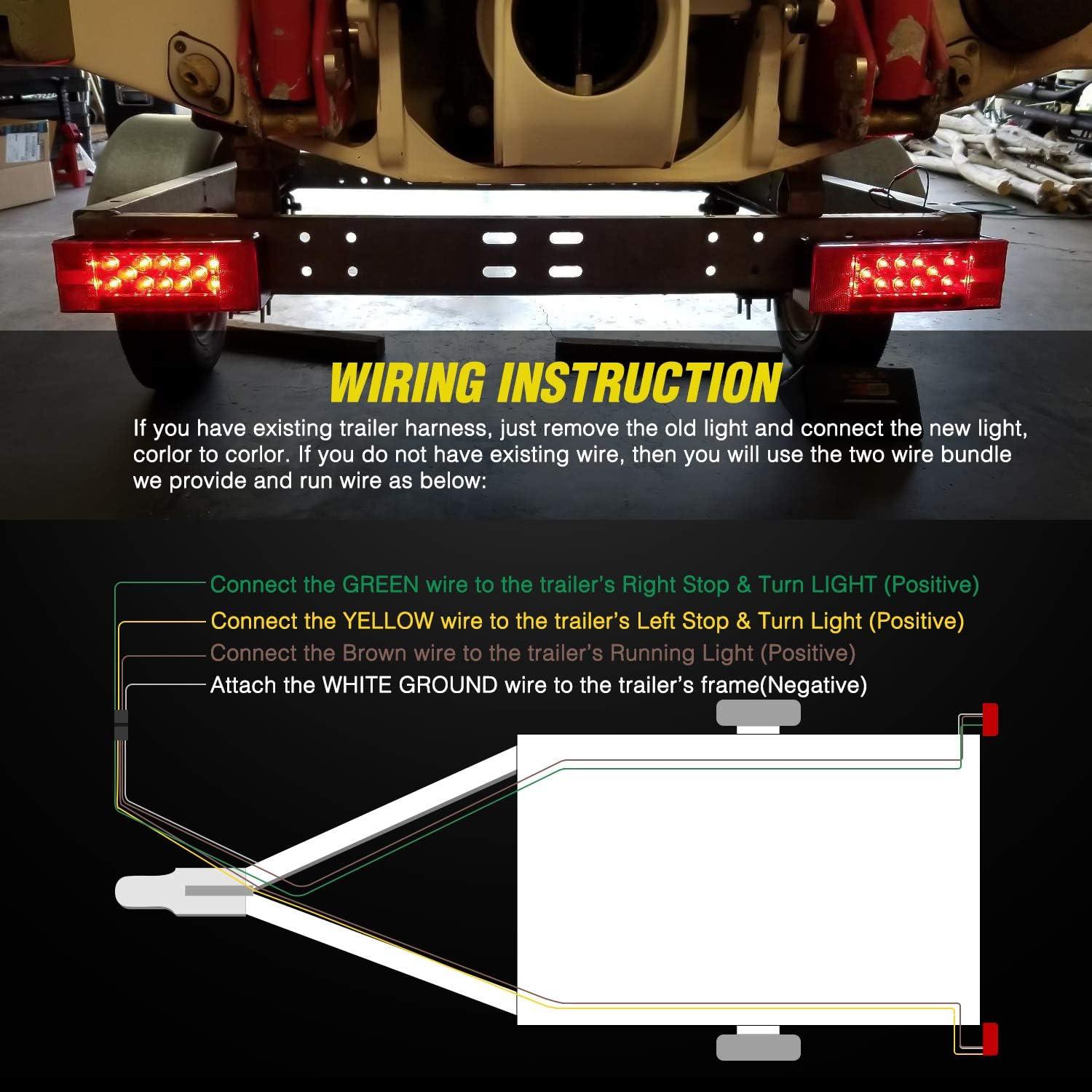 WIRING INSTRUCTION

If you have existing trailer harness, just remove the old light and connect the new light, corlor to corlor. If you do not have existing wire, then you will use the two wire bundle we provide and run wire as below:

Connect the GREEN wire to the trailer's Right Stop & Turn LIGHT (Positive)

Connect the YELLOW wire to the trailer's Left Stop & Turn Light (Positive)

Connect the Brown wire to the trailer's Running Light (Positive)

Attach the WHITE GROUND wire to the trailer's frame(Negative)