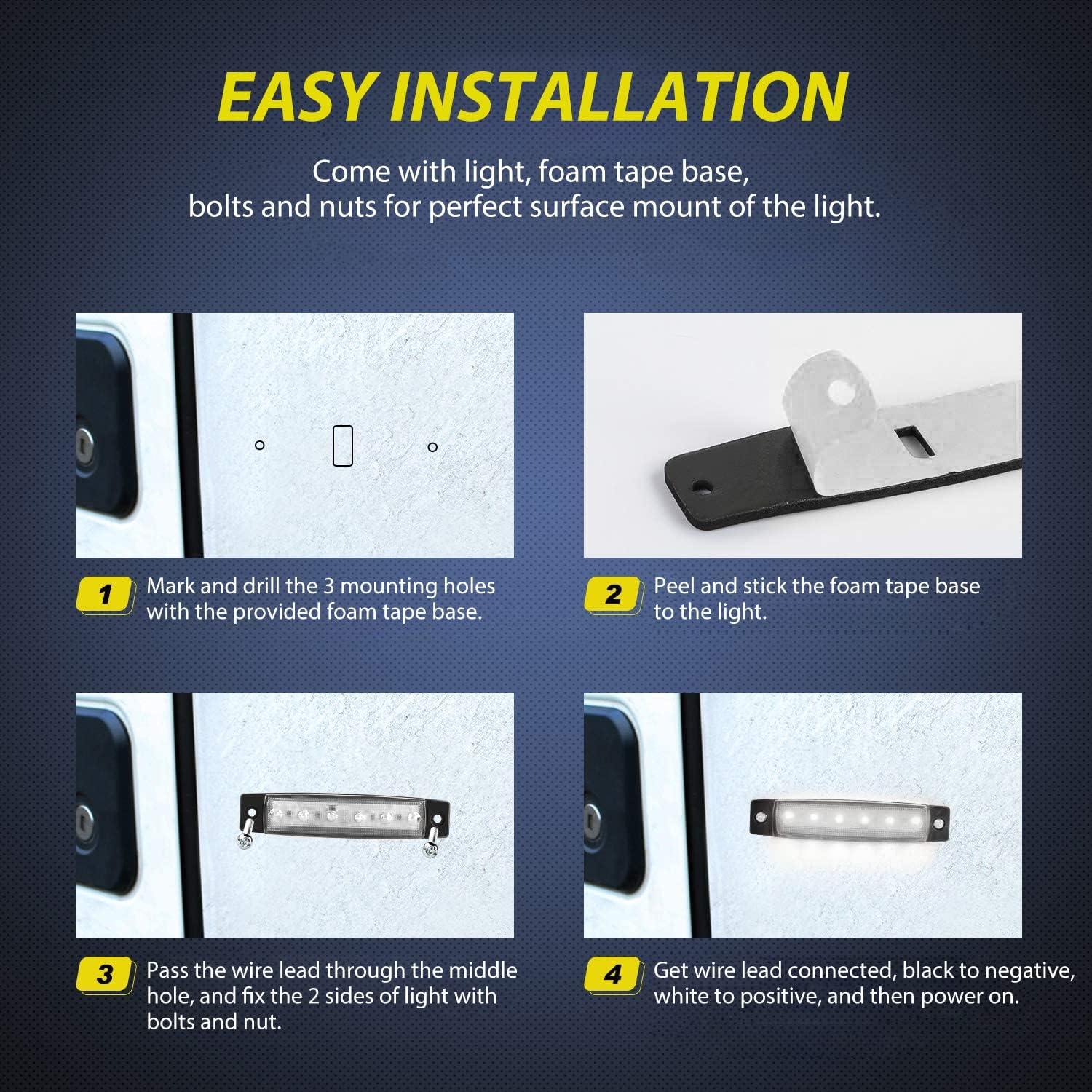 EASY INSTALLATION

Come with light, foam tape base, bolts and nuts for perfect surface mount of the light.

1 Mark and drill the 3 mounting holes with the provided foam tape base.

2 Peel and stick the foam tape base to the light.

3 Pass the wire lead through the middle hole, and fix the 2 sides of light with bolts and nut.

4 Get wire lead connected, black to negative, white to positive, and then power on.