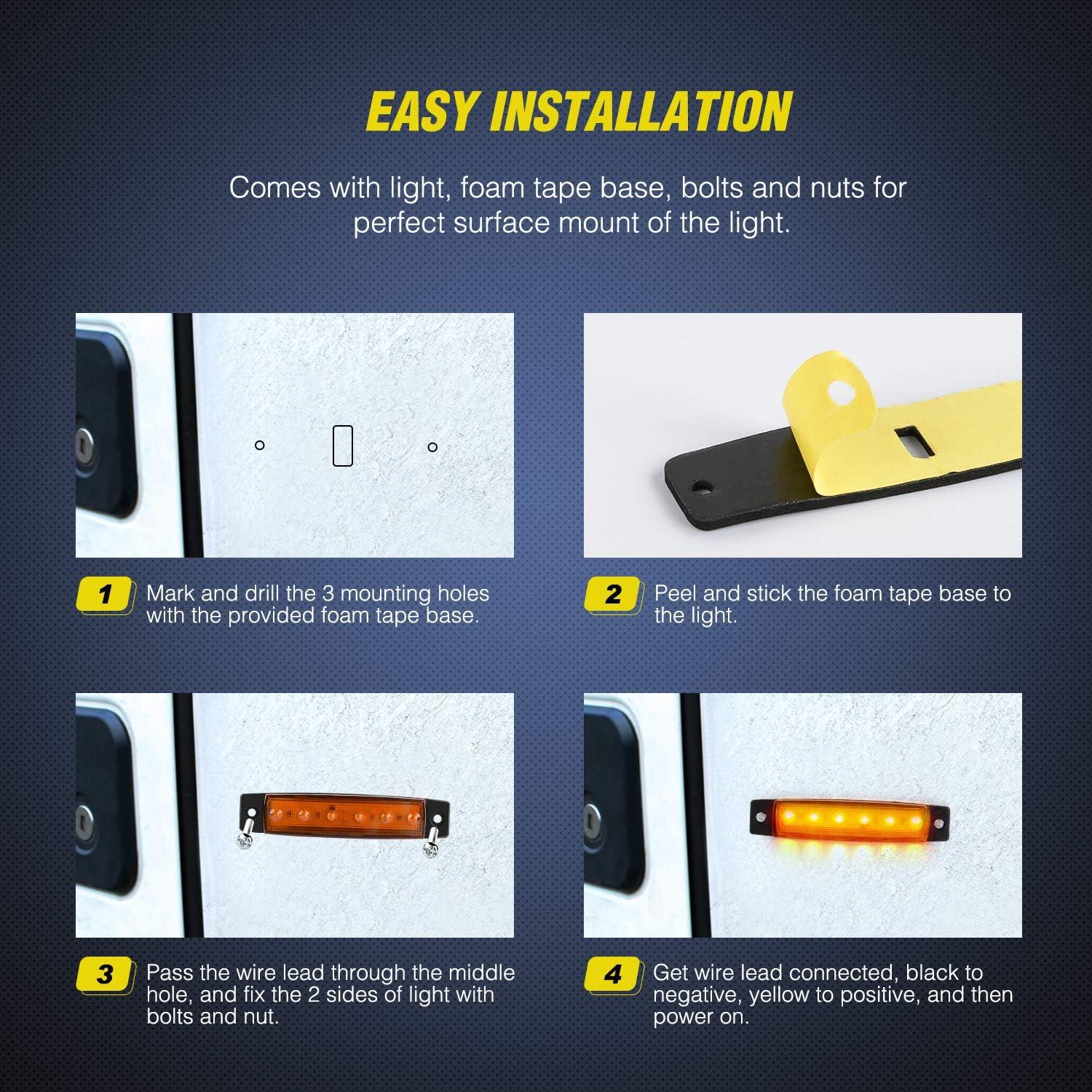 EASY INSTALLATION

Comes with light, foam tape base, bolts and nuts for perfect surface mount of the light.

1 Mark and drill the 3 mounting holes with the provided foam tape base.

2 Peel and stick the foam tape base to the light.

3 Pass the wire lead through the middle hole, and fix the 2 sides of light with bolts and nut.

4 Get wire lead connected, black to negative, yellow to positive, and then power on.