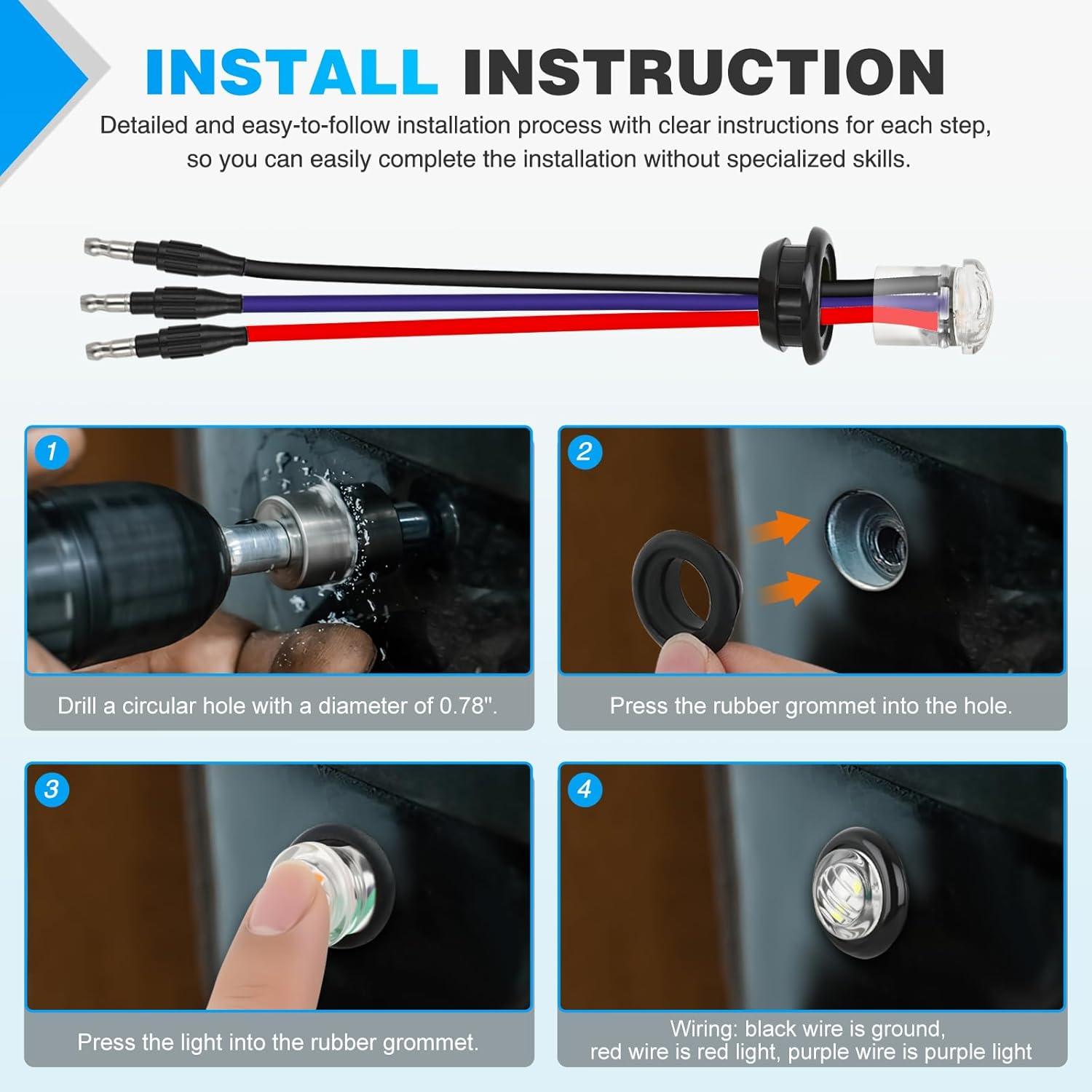 INSTALL INSTRUCTION

Detailed and easy-to-follow installation process with clear instructions for each step, so you can easily complete the installation without specialized skills.

1

Drill a circular hole with a diameter of 0.78".

2

Press the rubber grommet into the hole.

3

Press the light into the rubber grommet.

4

Wiring: black wire is ground, red wire is red light, purple wire is purple light