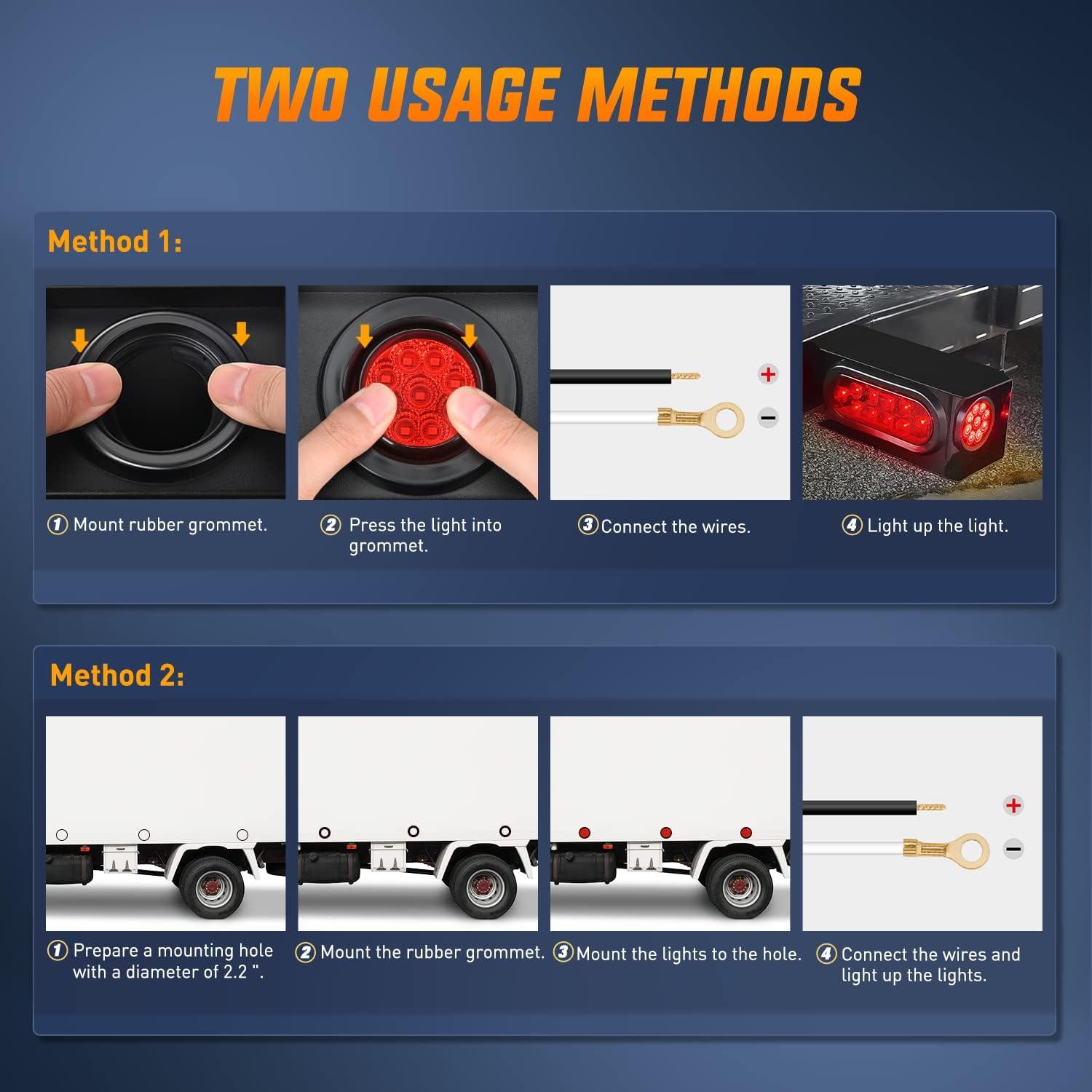 TWO USAGE METHODS

Method 1:

+

−

① Mount rubber grommet.

② Press the light into grommet.

③ Connect the wires.

④ Light up the light.

Method 2:

+

−

① Prepare a mounting hole with a diameter of 2.2 ".

② Mount the rubber grommet.

③ Mount the lights to the hole.

④ Connect the wires and light up the lights.