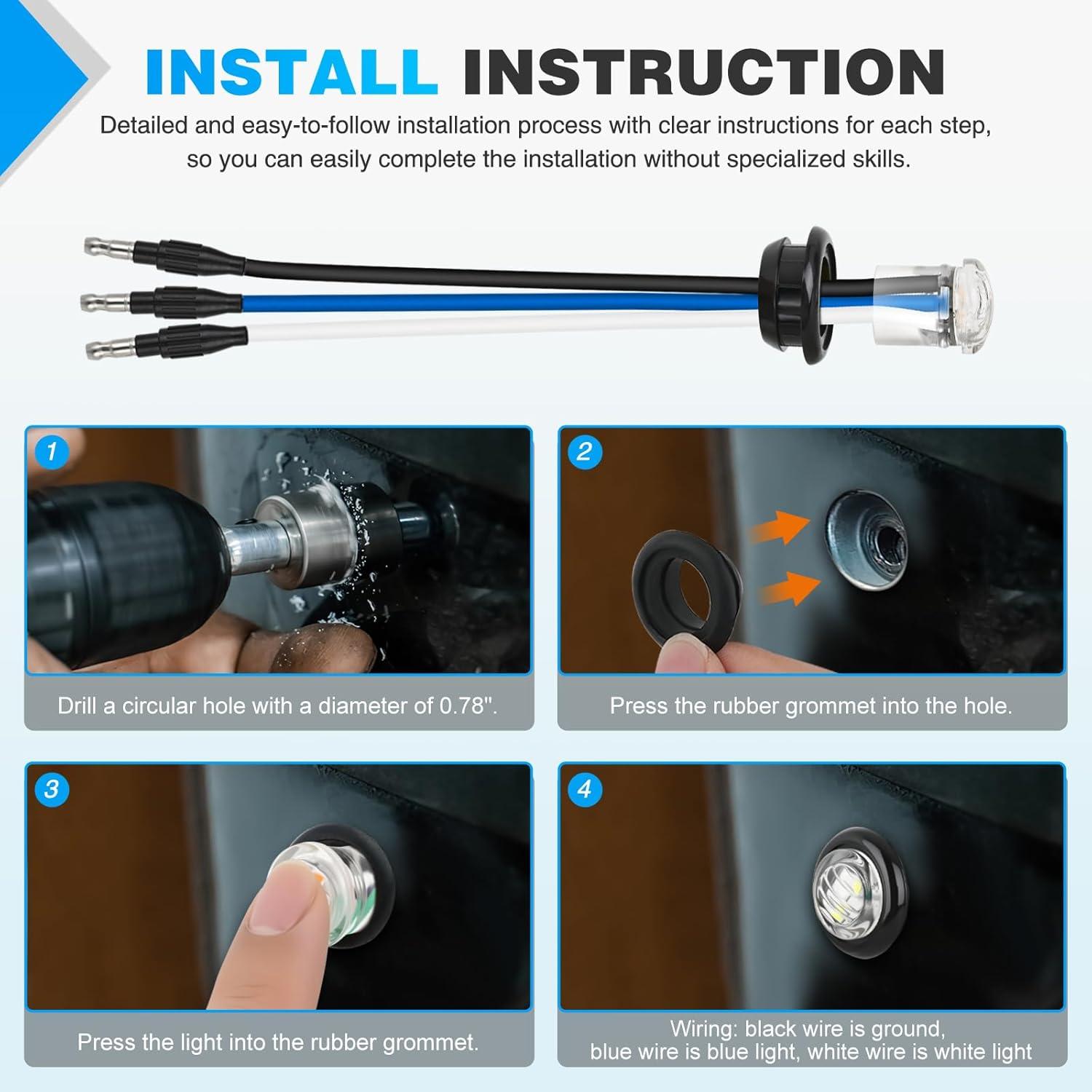 INSTALL INSTRUCTION

Detailed and easy-to-follow installation process with clear instructions for each step, so you can easily complete the installation without specialized skills.

1

Drill a circular hole with a diameter of 0.78".

2

Press the rubber grommet into the hole.

3

Press the light into the rubber grommet.

4

Wiring: black wire is ground, blue wire is blue light, white wire is white light