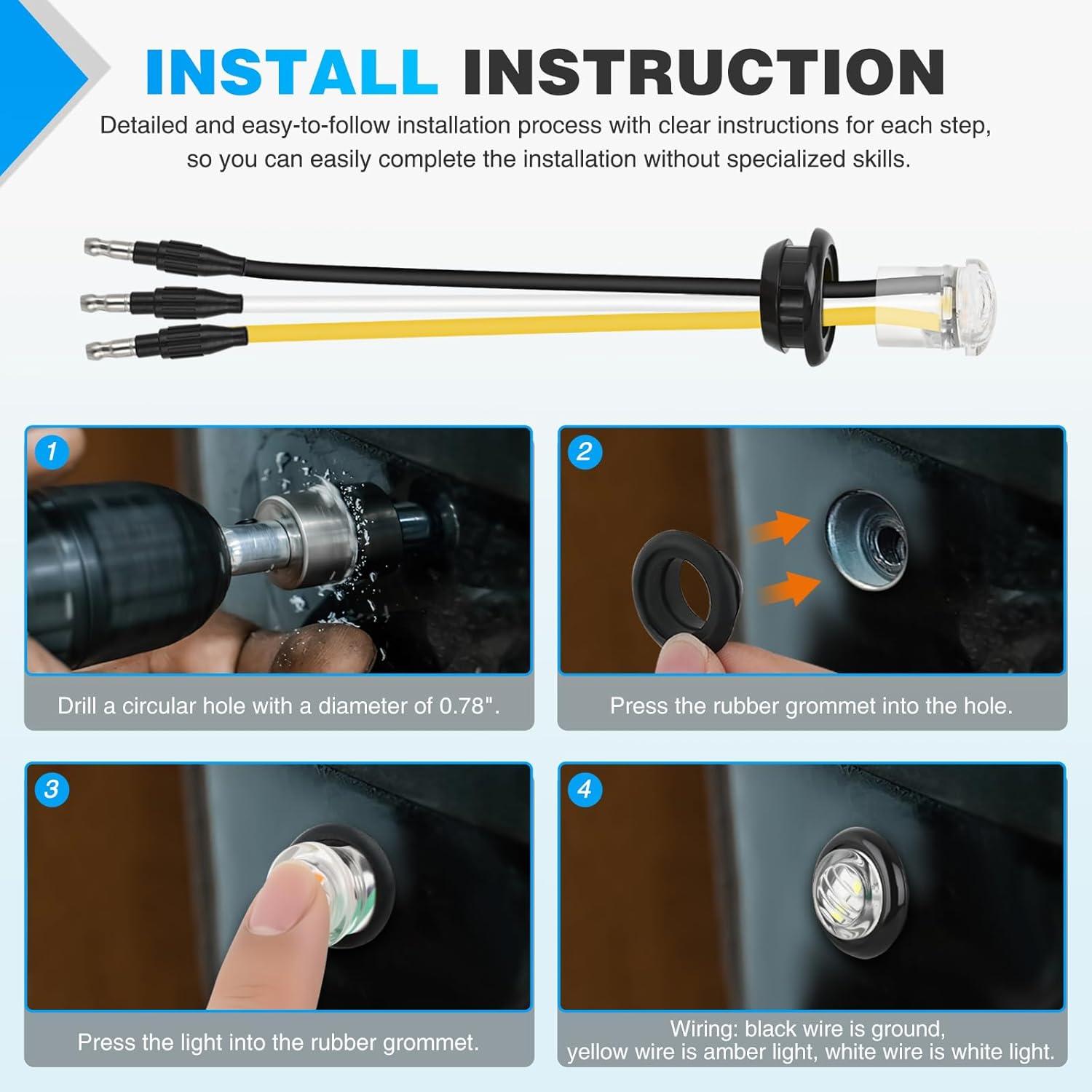 INSTALL INSTRUCTION

Detailed and easy-to-follow installation process with clear instructions for each step, so you can easily complete the installation without specialized skills.

1

Drill a circular hole with a diameter of 0.78".

2

Press the rubber grommet into the hole.

3

Press the light into the rubber grommet.

4

Wiring: black wire is ground, yellow wire is amber light, white wire is white light.