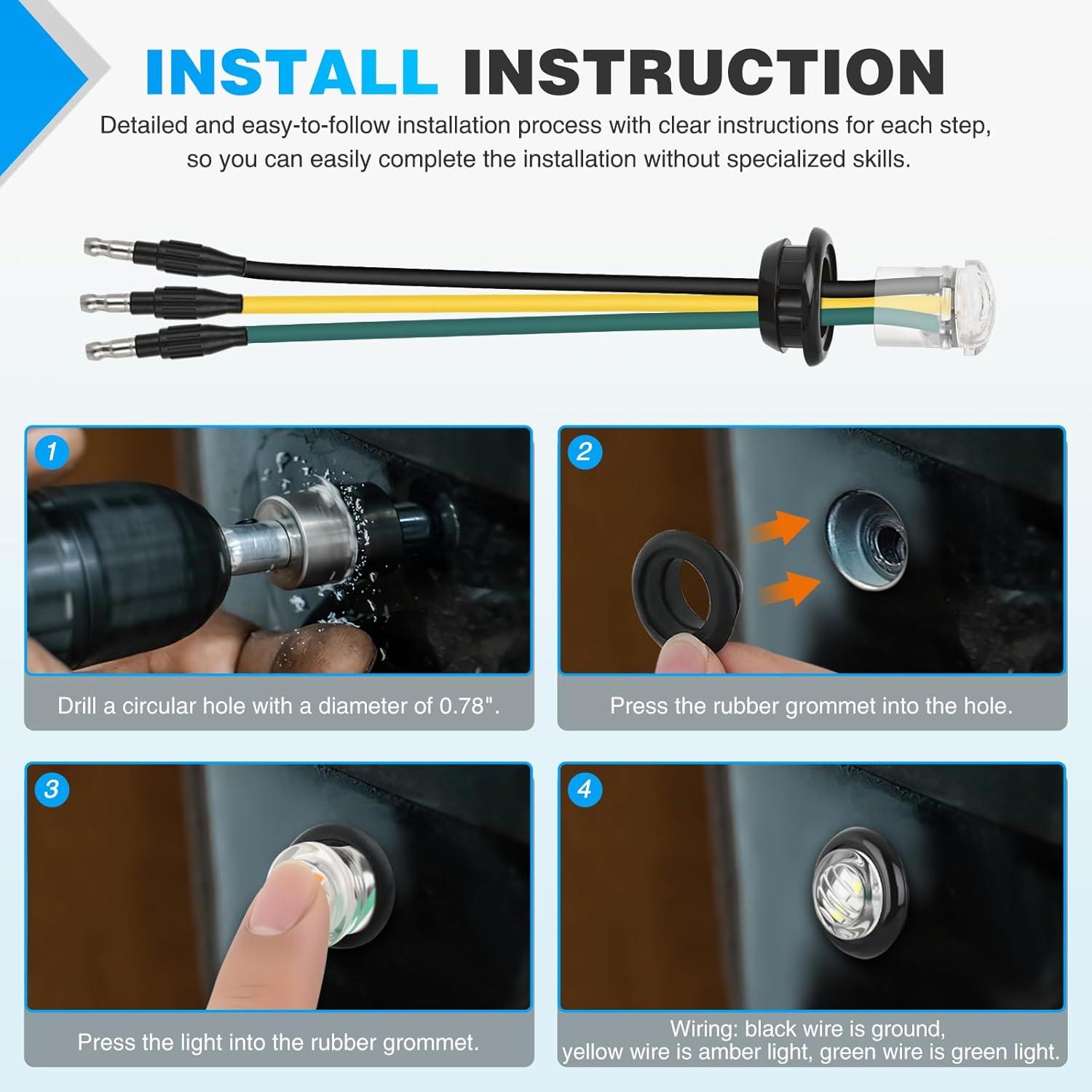 INSTALL INSTRUCTION

Detailed and easy-to-follow installation process with clear instructions for each step, so you can easily complete the installation without specialized skills.

1

Drill a circular hole with a diameter of 0.78".

2

Press the rubber grommet into the hole.

3

Press the light into the rubber grommet.

4

Wiring: black wire is ground, yellow wire is amber light, green wire is green light.