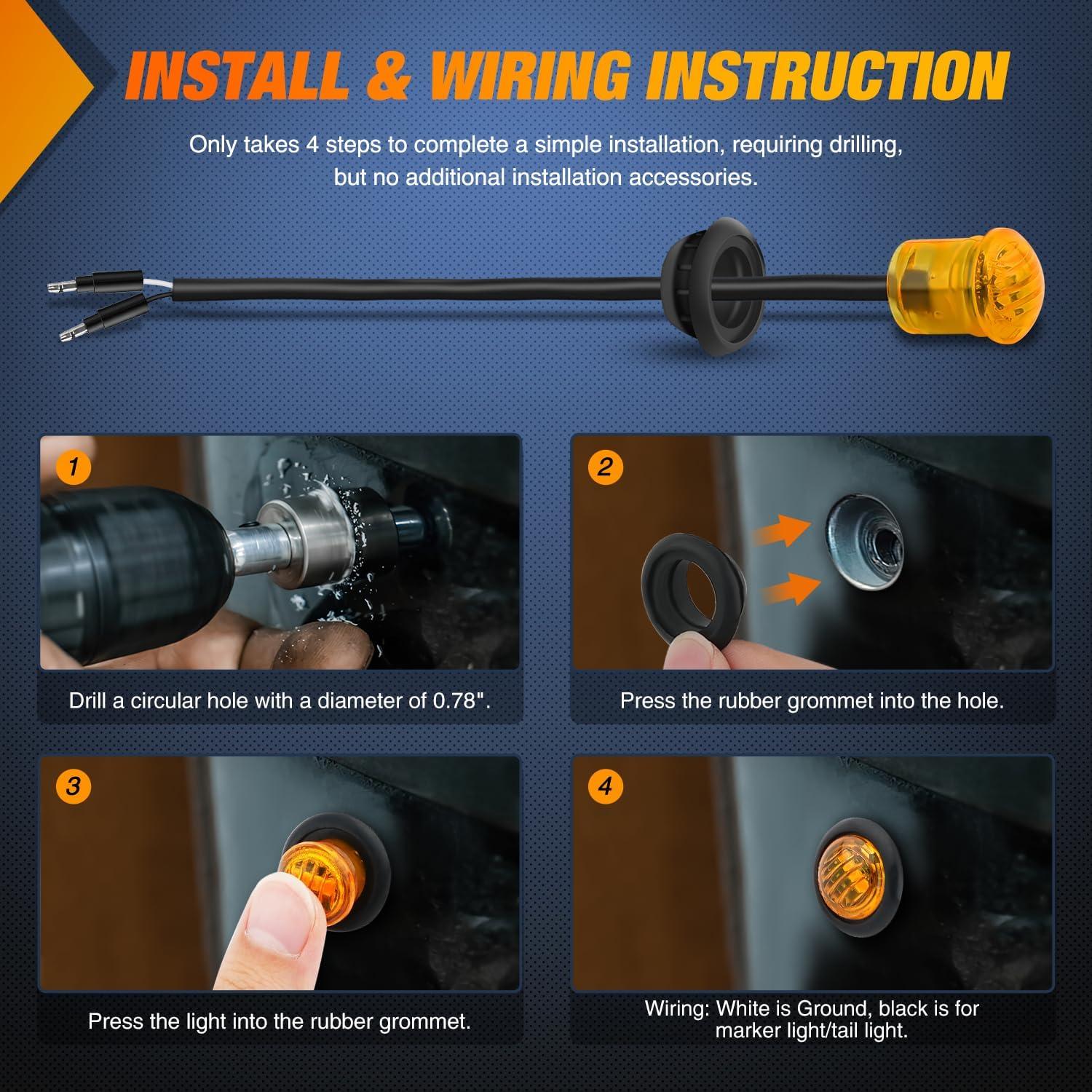 INSTALL & WIRING INSTRUCTION

Only takes 4 steps to complete a simple installation, requiring drilling, but no additional installation accessories.

1

Drill a circular hole with a diameter of 0.78".

2

Press the rubber grommet into the hole.

3

Press the light into the rubber grommet.

4

Wiring: White is Ground, black is for marker light/tail light.