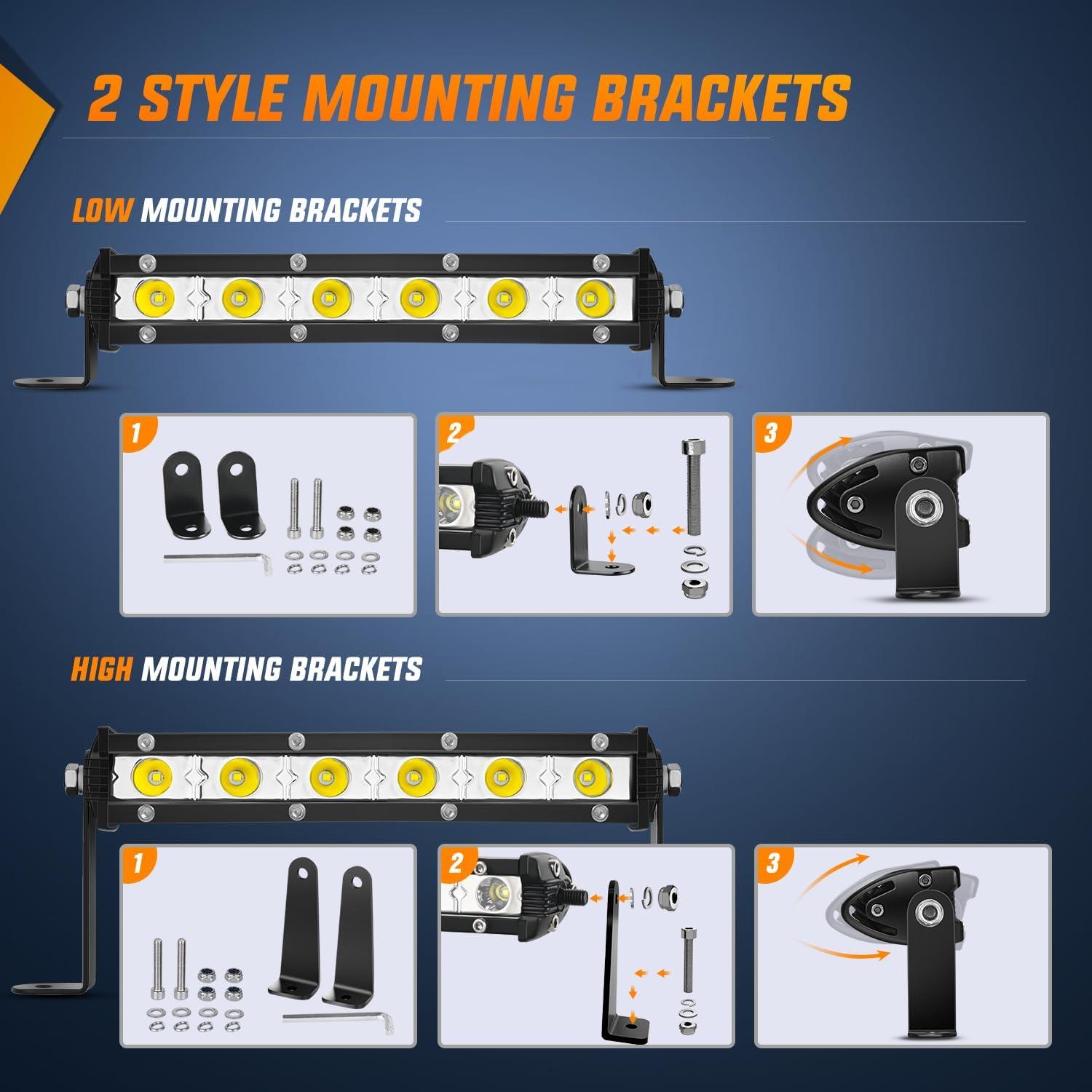 2 STYLE MOUNTING BRACKETS

LOW MOUNTING BRACKETS

1

2

3

HIGH MOUNTING BRACKETS

1

2

3