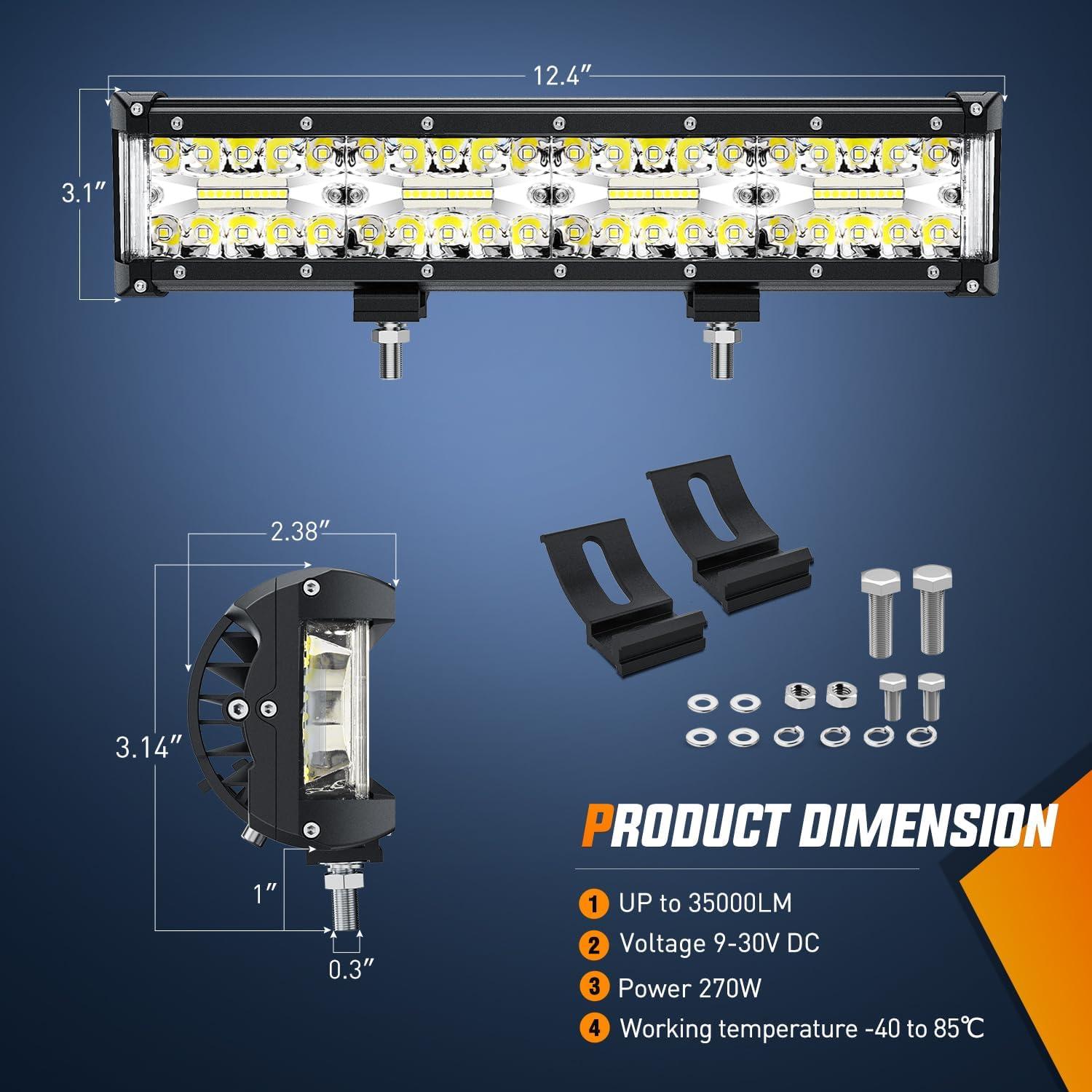 12.4″

3.1″

2.38″

3.14″

1″

0.3″

PRODUCT DIMENSION

1 UP to 35000LM

2 Voltage 9-30V DC

3 Power 270W

4 Working temperature -40 to 85℃