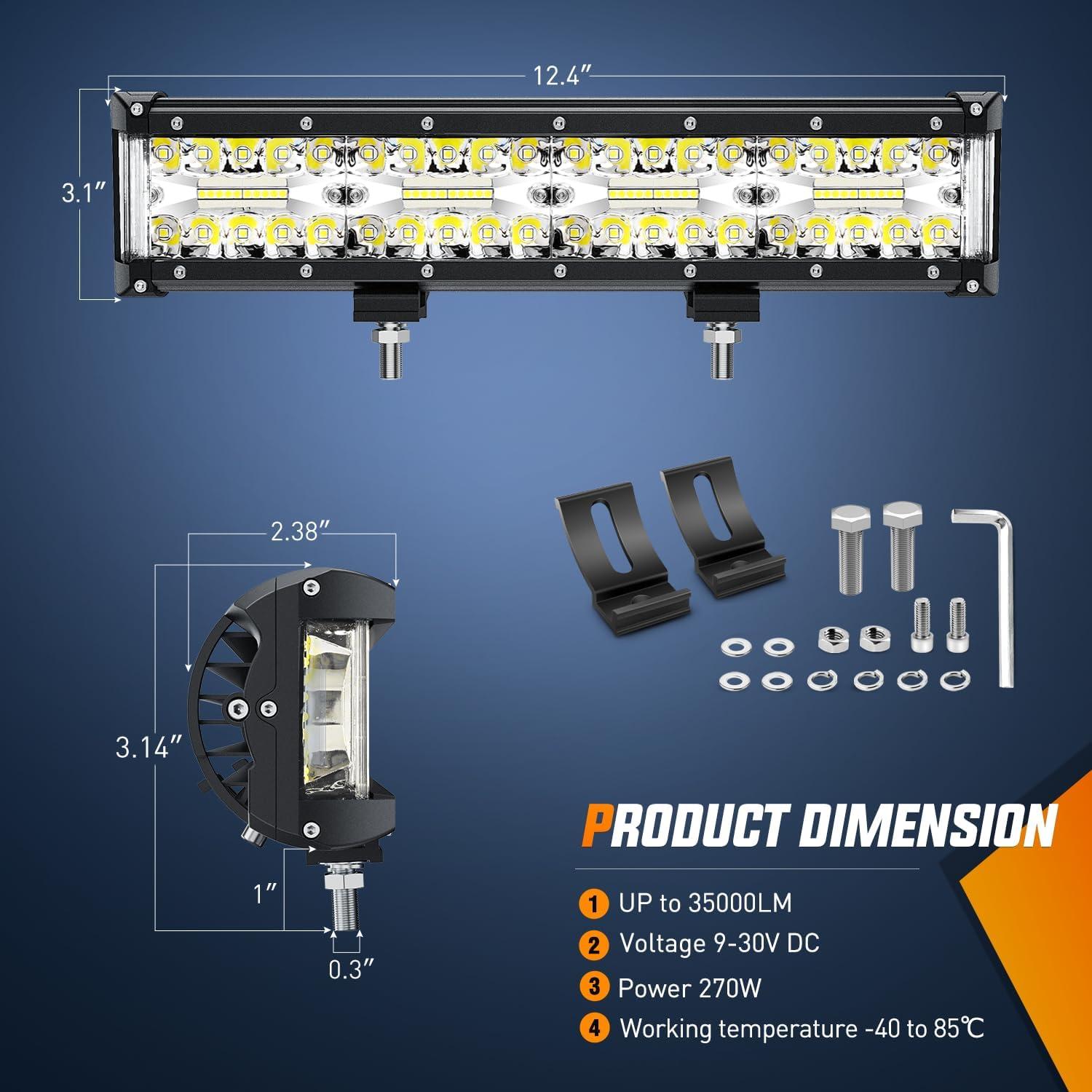 12.4″

3.1″

2.38″

3.14″

1″

0.3″

PRODUCT DIMENSION

1 UP to 35000LM

2 Voltage 9-30V DC

3 Power 270W

4 Working temperature -40 to 85℃