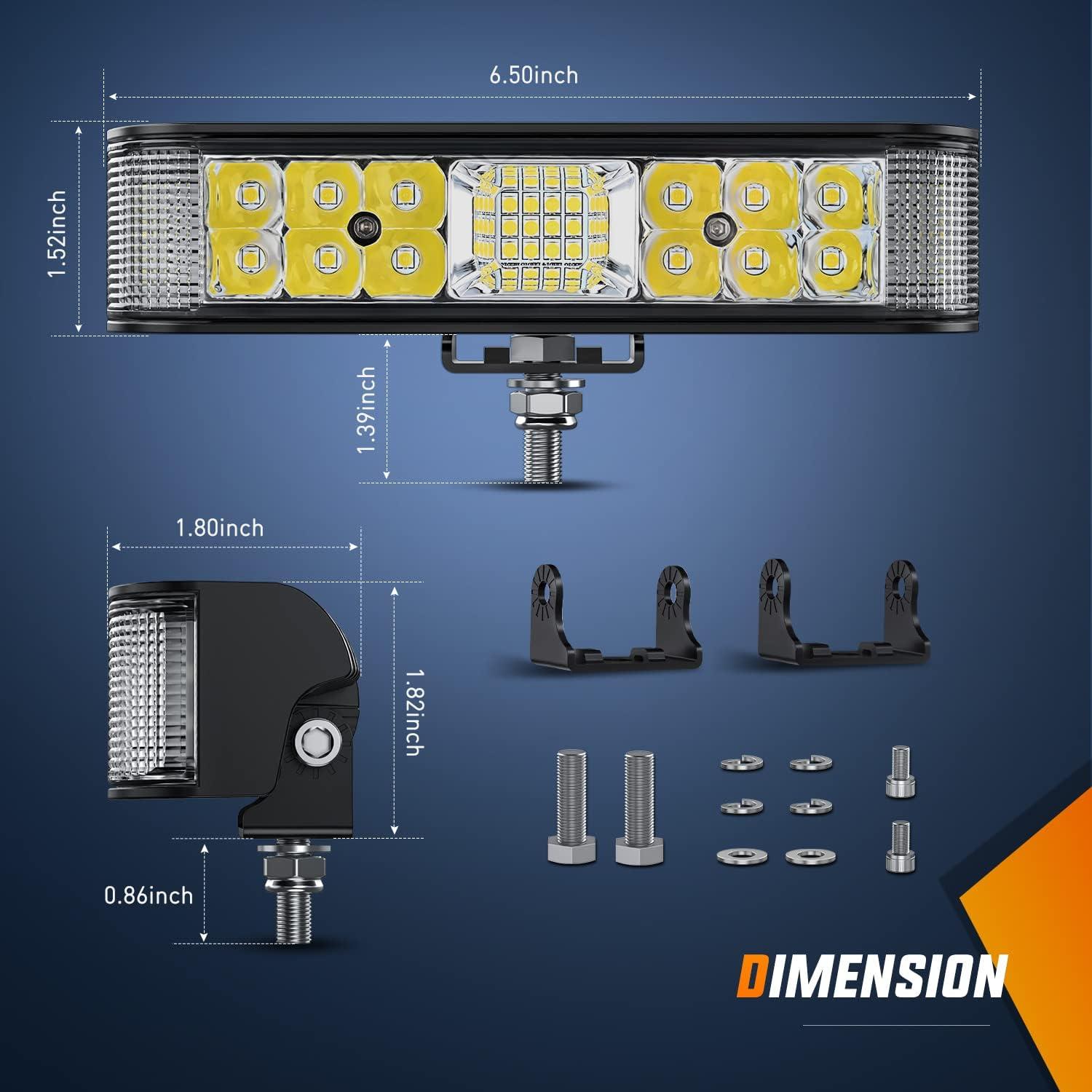 6.50inch

1.52inch

1.39inch

1.80inch

1.82inch

0.86inch

DIMENSION