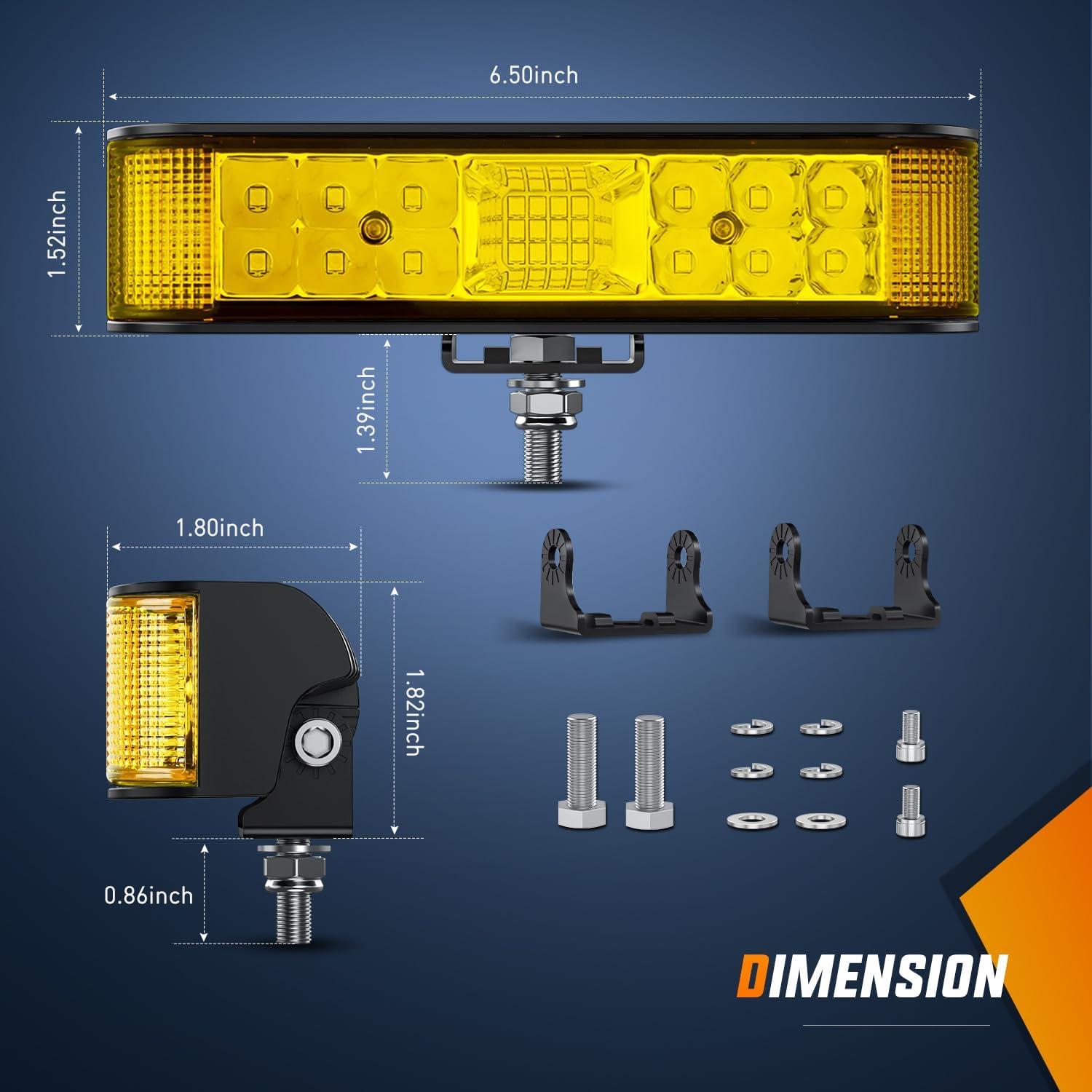 6.50inch

1.52inch

1.39inch

1.80inch

1.82inch

0.86inch

DIMENSION