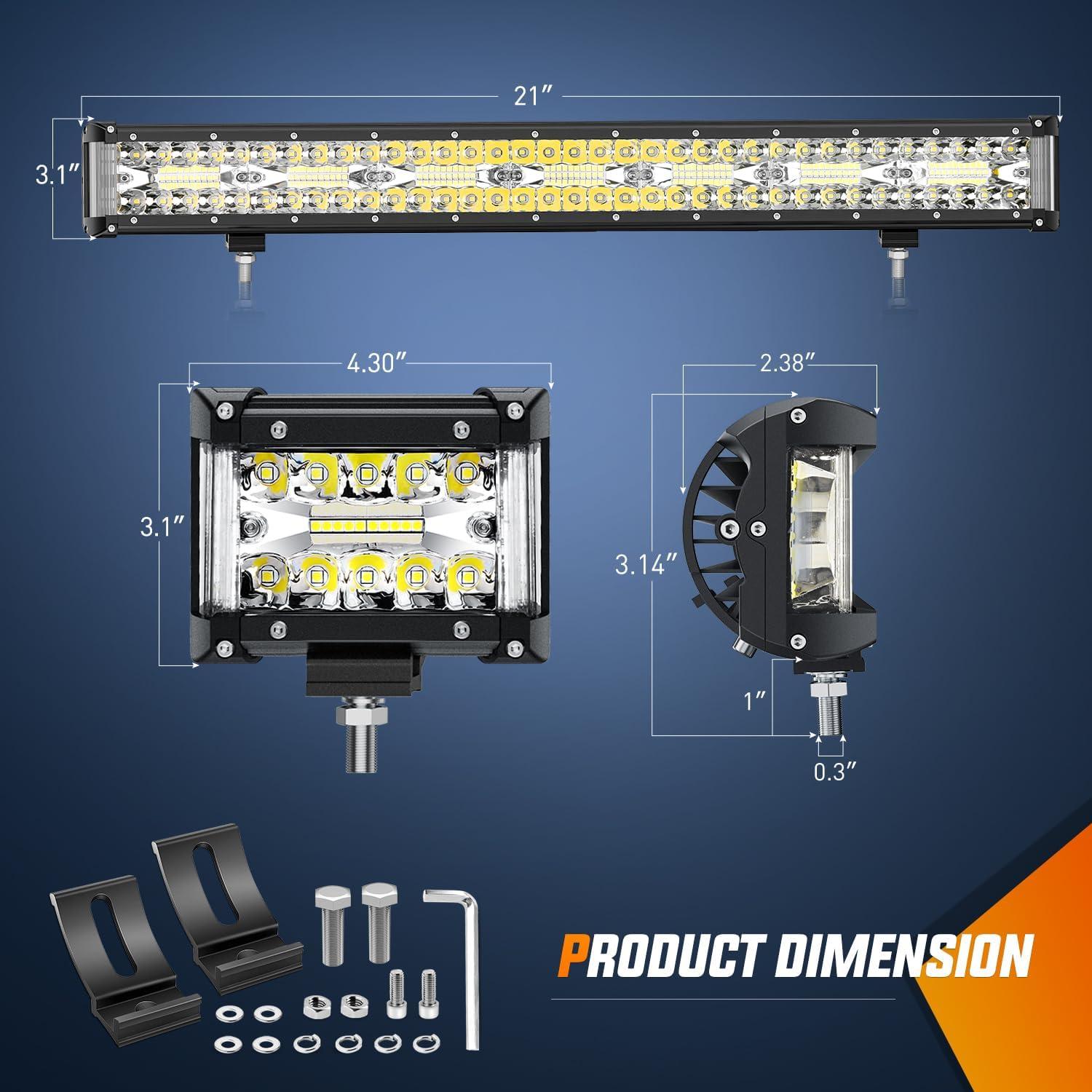 21″

3.1″

4.30″

3.1″

2.38″

3.14″

1″

0.3″

PRODUCT DIMENSION