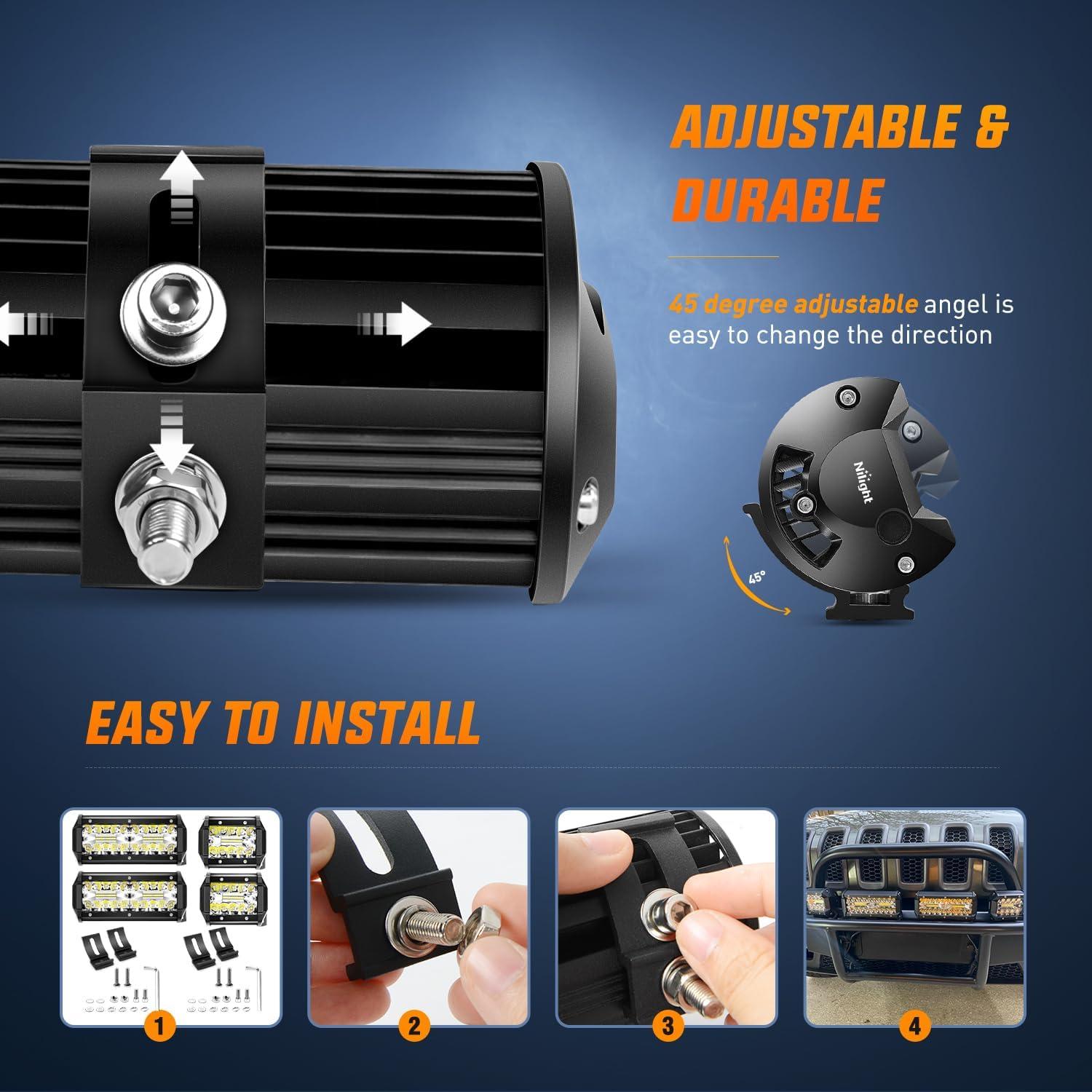 ADJUSTABLE & DURABLE

45 degree adjustable angel is easy to change the direction

Nilight

45°

EASY TO INSTALL

1

2

3

4