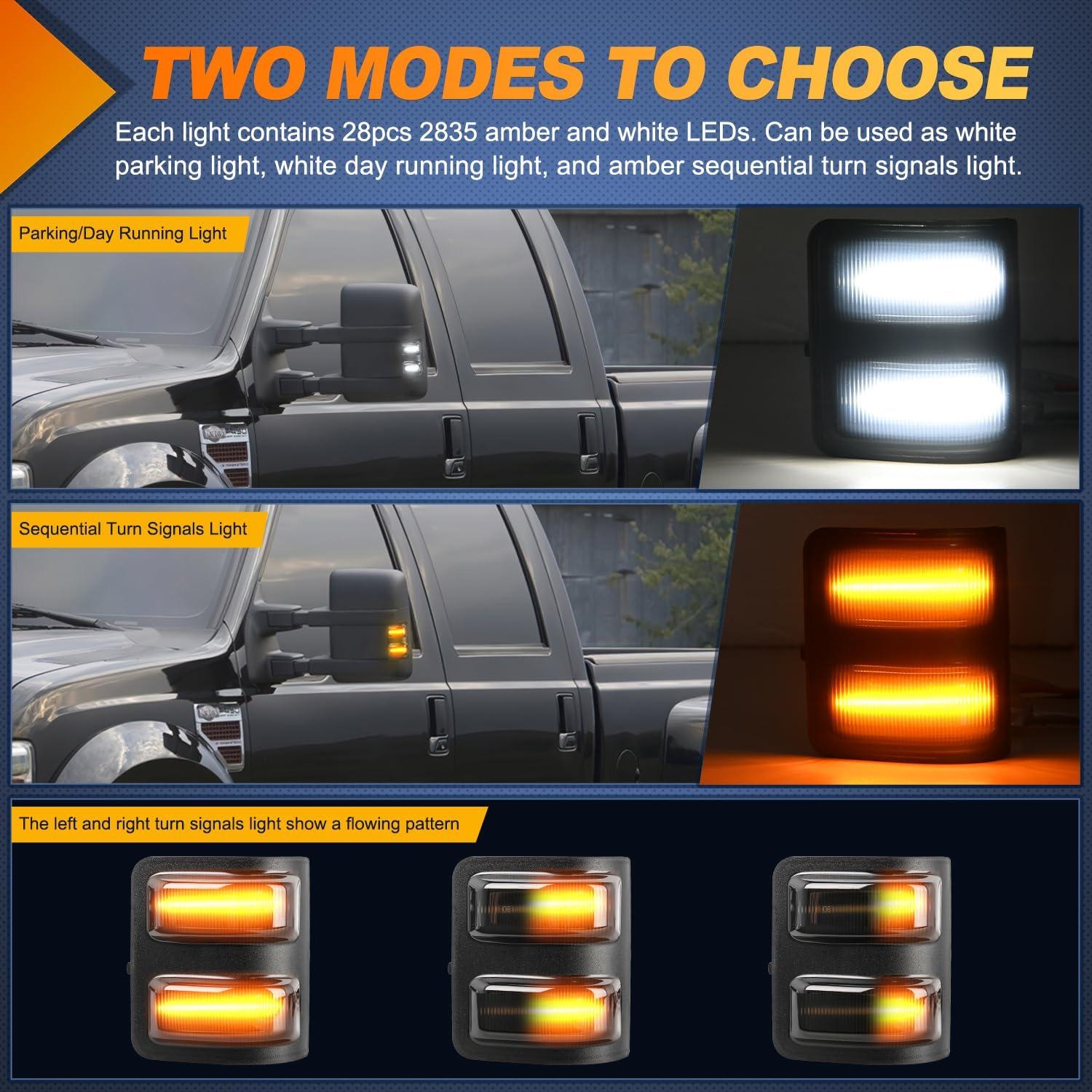 TWO MODES TO CHOOSE

Each light contains 28pcs 2835 amber and white LEDs. Can be used as white parking light, white day running light, and amber sequential turn signals light.

Parking/Day Running Light

Sequential Turn Signals Light

The left and right turn signals light show a flowing pattern