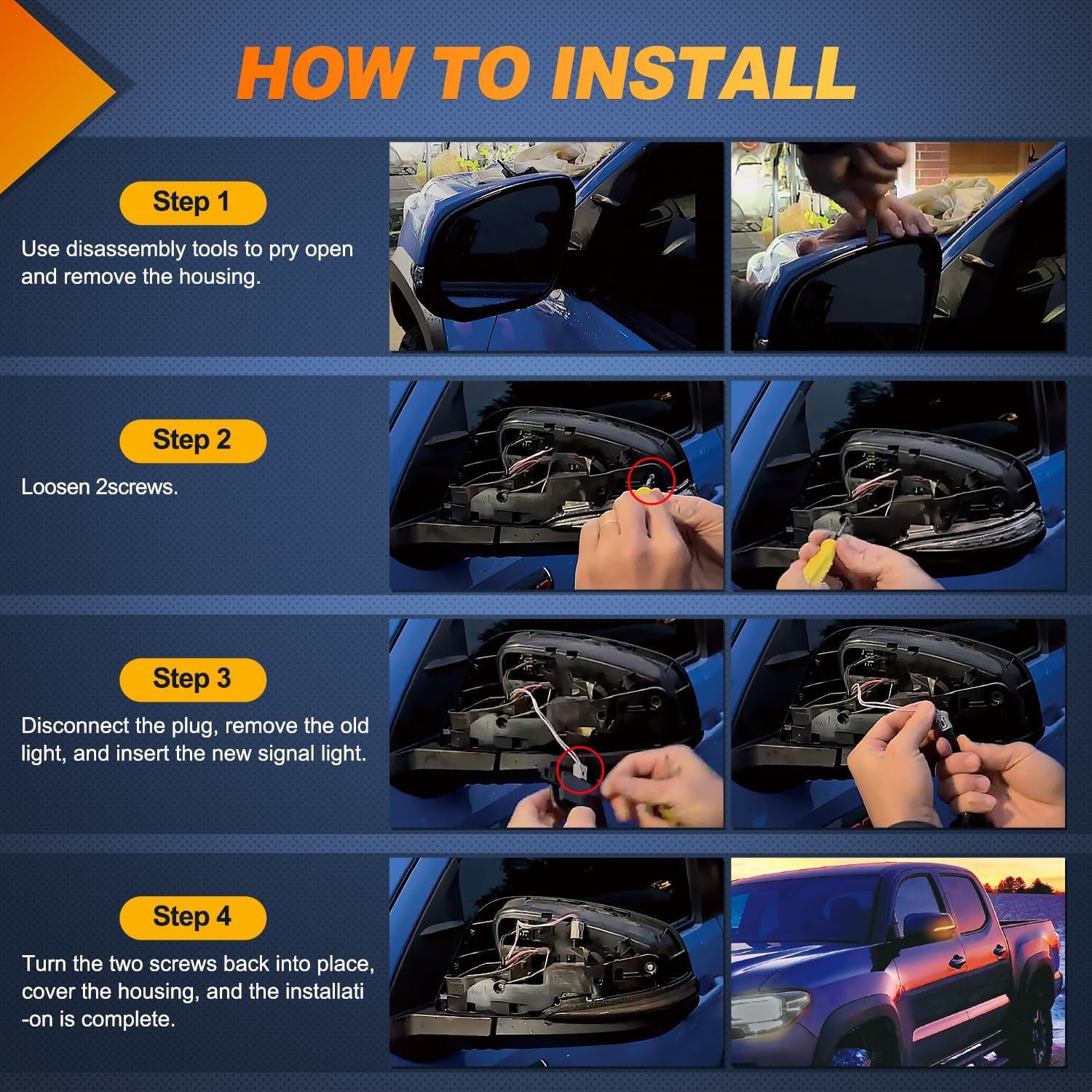 HOW TO INSTALL

Step 1

Use disassembly tools to pry open and remove the housing.

Step 2

Loosen 2screws.

Step 3

Disconnect the plug, remove the old light, and insert the new signal light.

Step 4

Turn the two screws back into place, cover the housing, and the installati -on is complete.