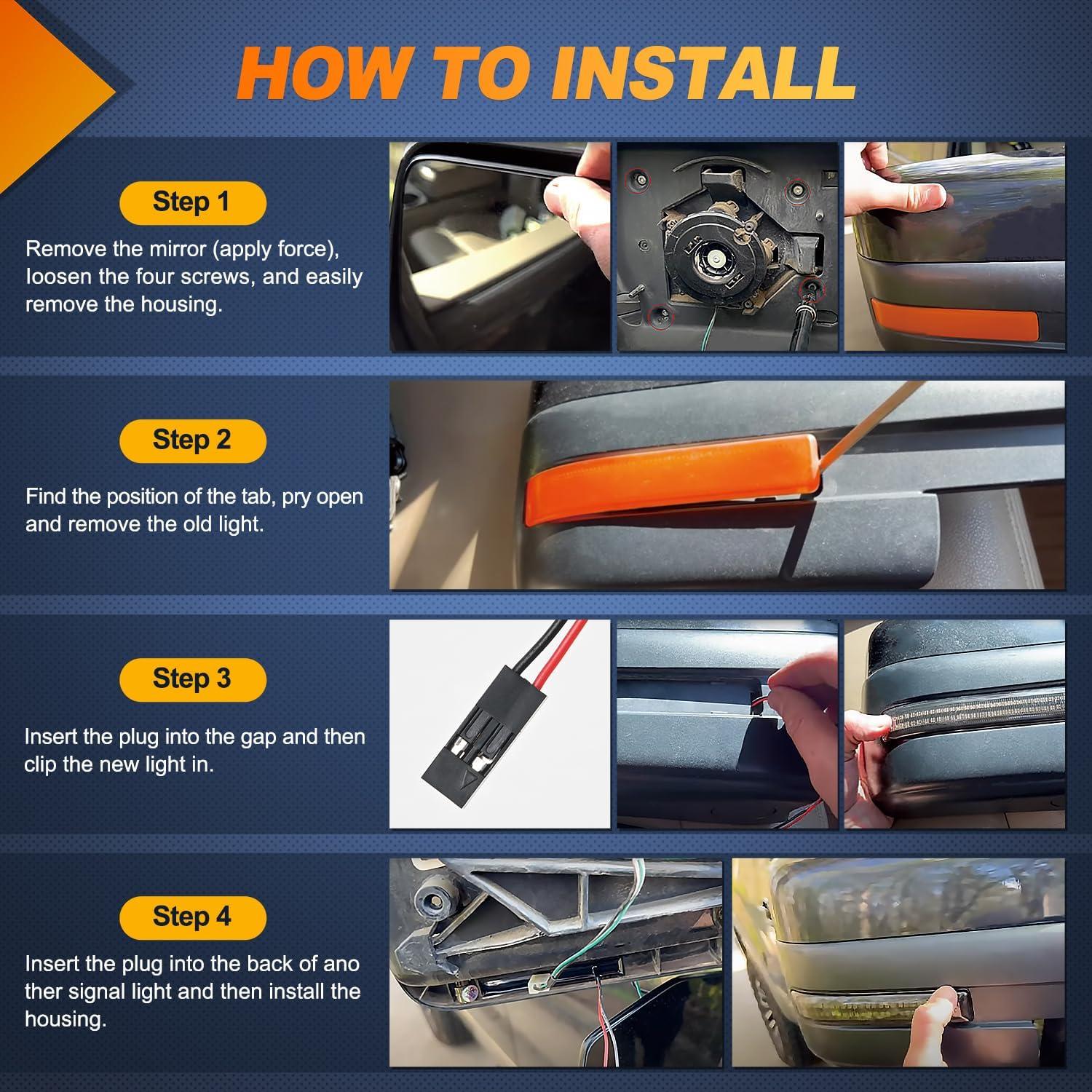 HOW TO INSTALL

Step 1

Remove the mirror (apply force), loosen the four screws, and easily remove the housing.

Step 2

Find the position of the tab, pry open and remove the old light.

Step 3

Insert the plug into the gap and then clip the new light in.

Step 4

Insert the plug into the back of ano ther signal light and then install the housing.