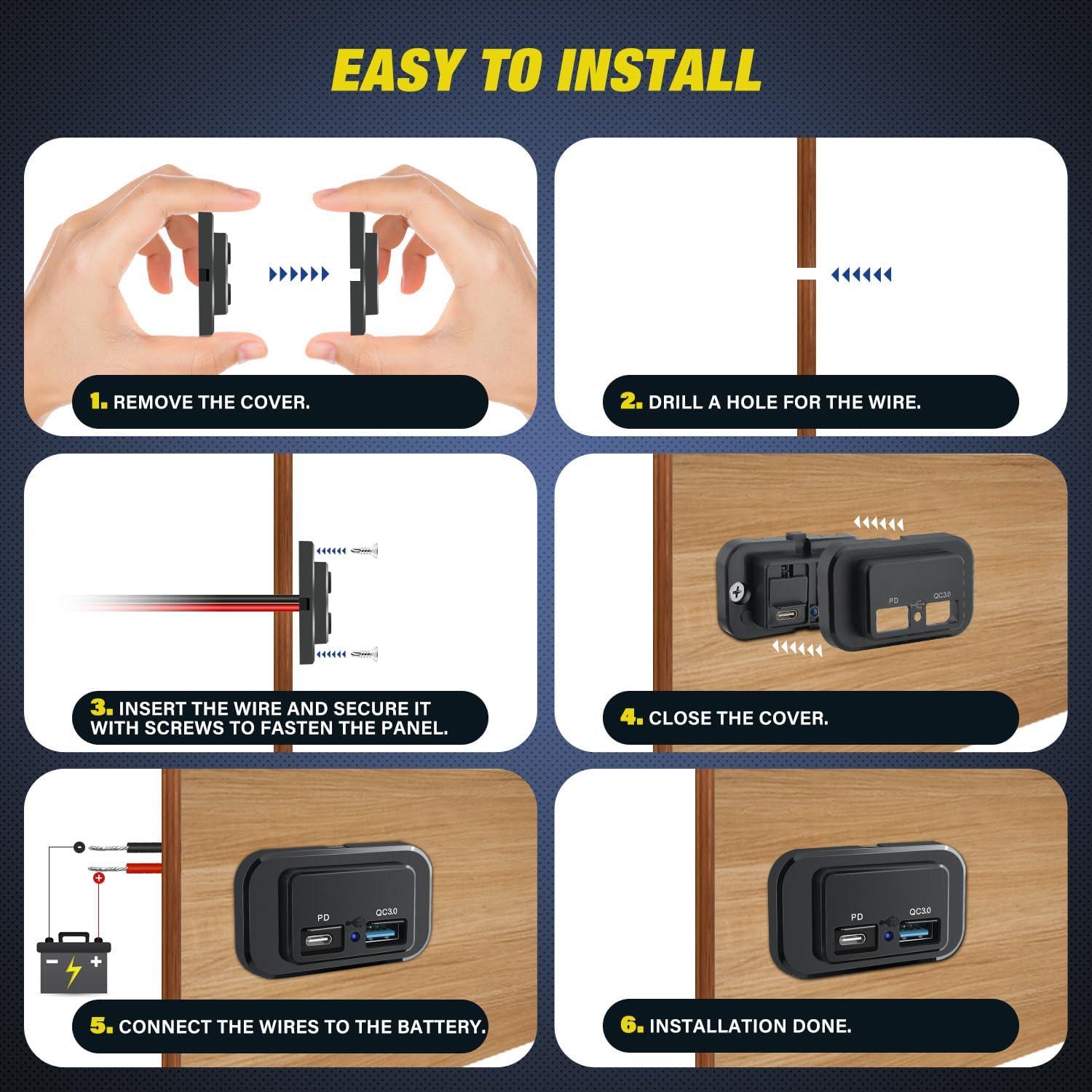 EASY TO INSTALL

1. REMOVE THE COVER.

2. DRILL A HOLE FOR THE WIRE.

3. INSERT THE WIRE AND SECURE IT WITH SCREWS TO FASTEN THE PANEL.

PD QC3.0

4. CLOSE THE COVER.

PD QC3.0

5. CONNECT THE WIRES TO THE BATTERY.

PD QC3.0

6. INSTALLATION DONE.