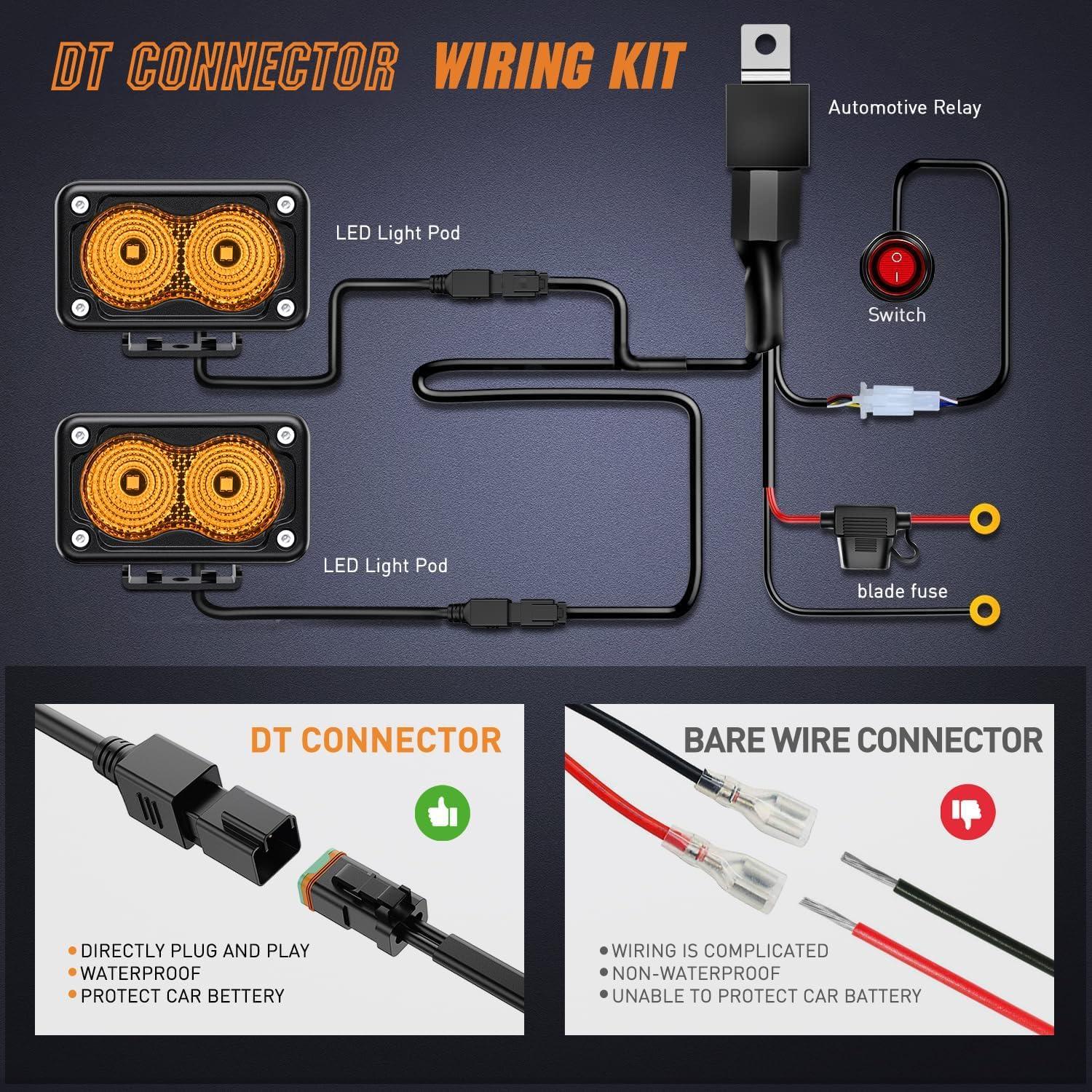 DT CONNECTOR WIRING KIT

Automotive Relay

LED Light Pod

Switch

LED Light Pod

blade fuse

DT CONNECTOR

• DIRECTLY PLUG AND PLAY
• WATERPROOF
• PROTECT CAR BETTERY

BARE WIRE CONNECTOR

• WIRING IS COMPLICATED
• NON-WATERPROOF
• UNABLE TO PROTECT CAR BATTERY