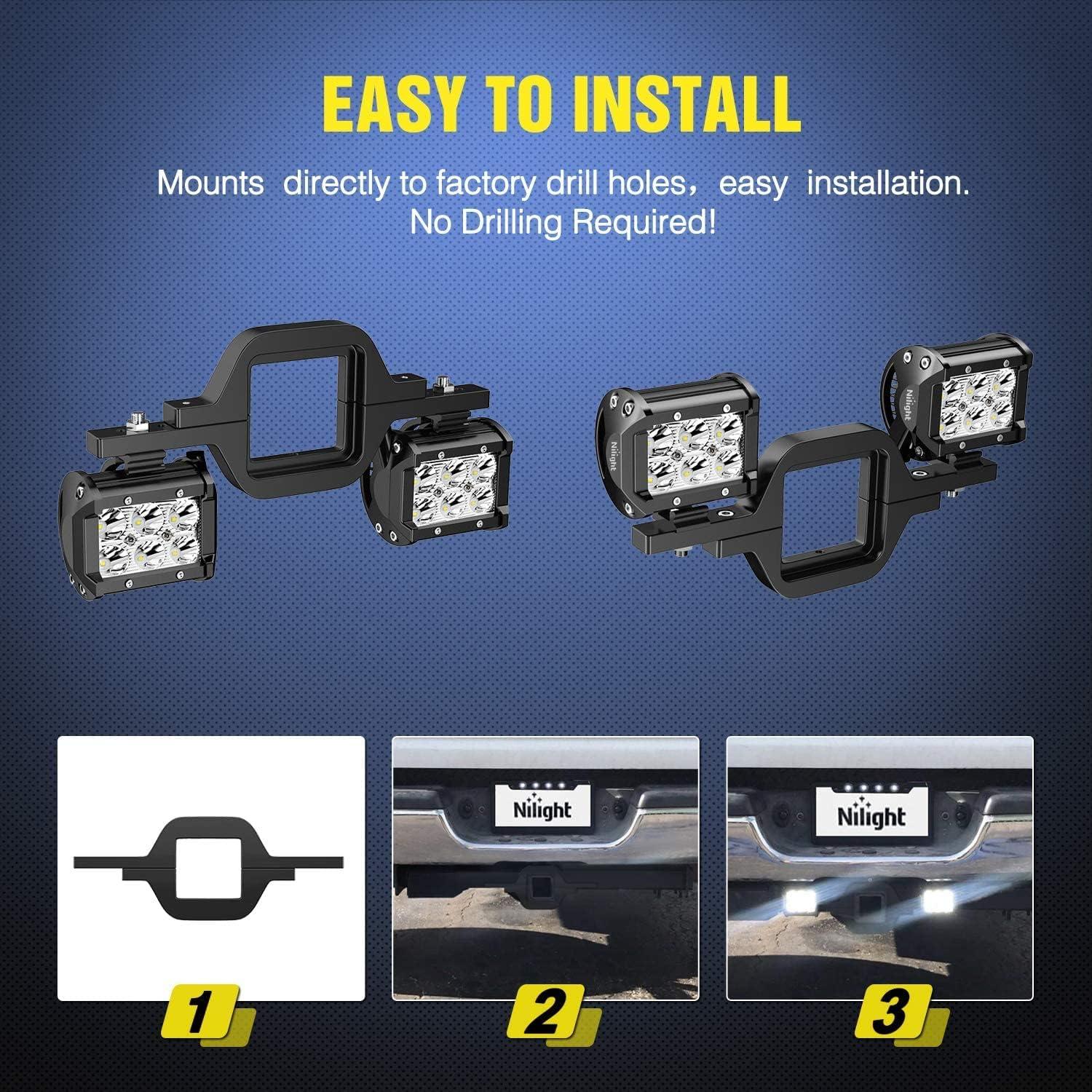 EASY TO INSTALL

Mounts directly to factory drill holes， easy installation. No Drilling Required!

Nilight

Nilight

Nilight

Nilight

1

2

3