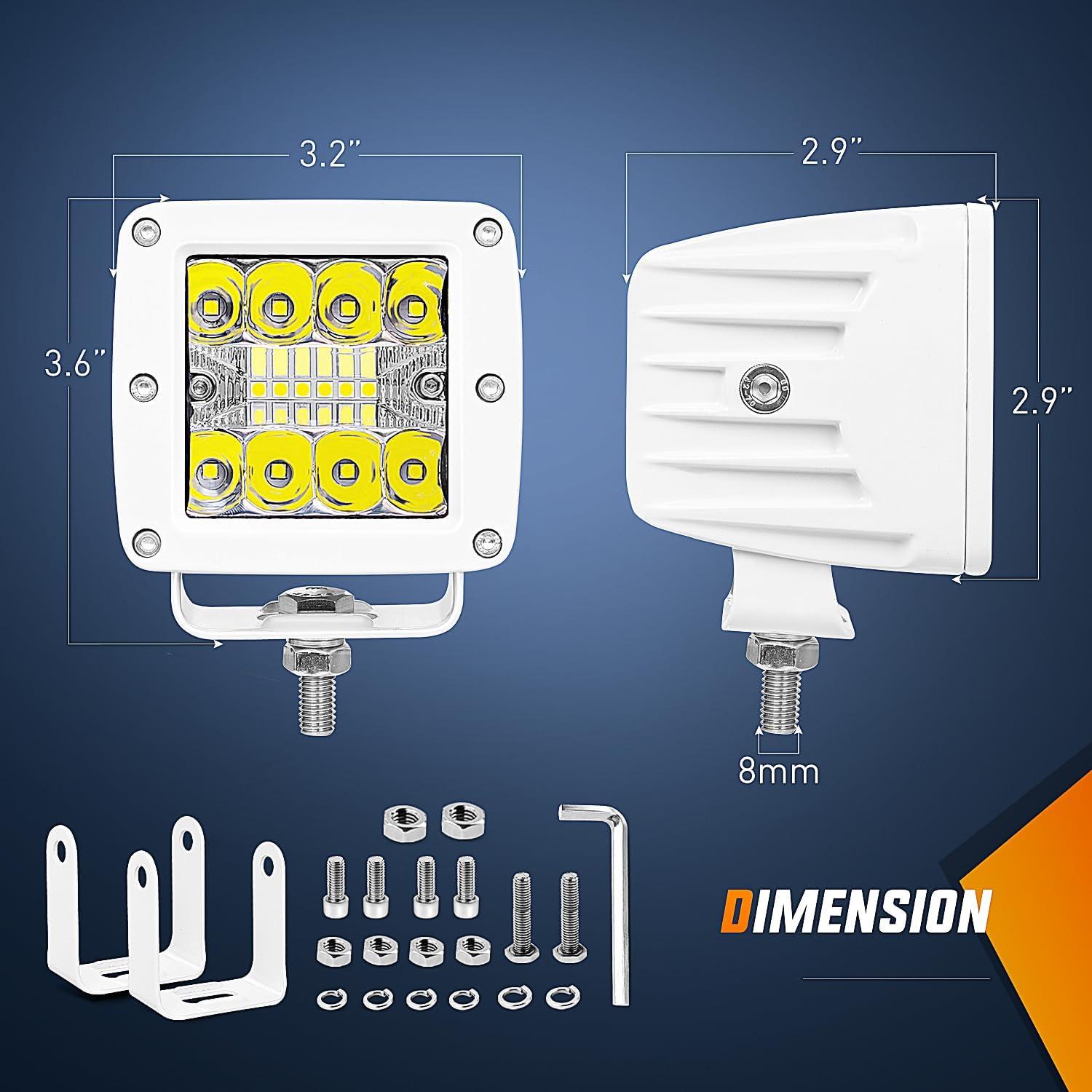 3.2”

3.6”

2.9”

2.9”

8mm

DIMENSION